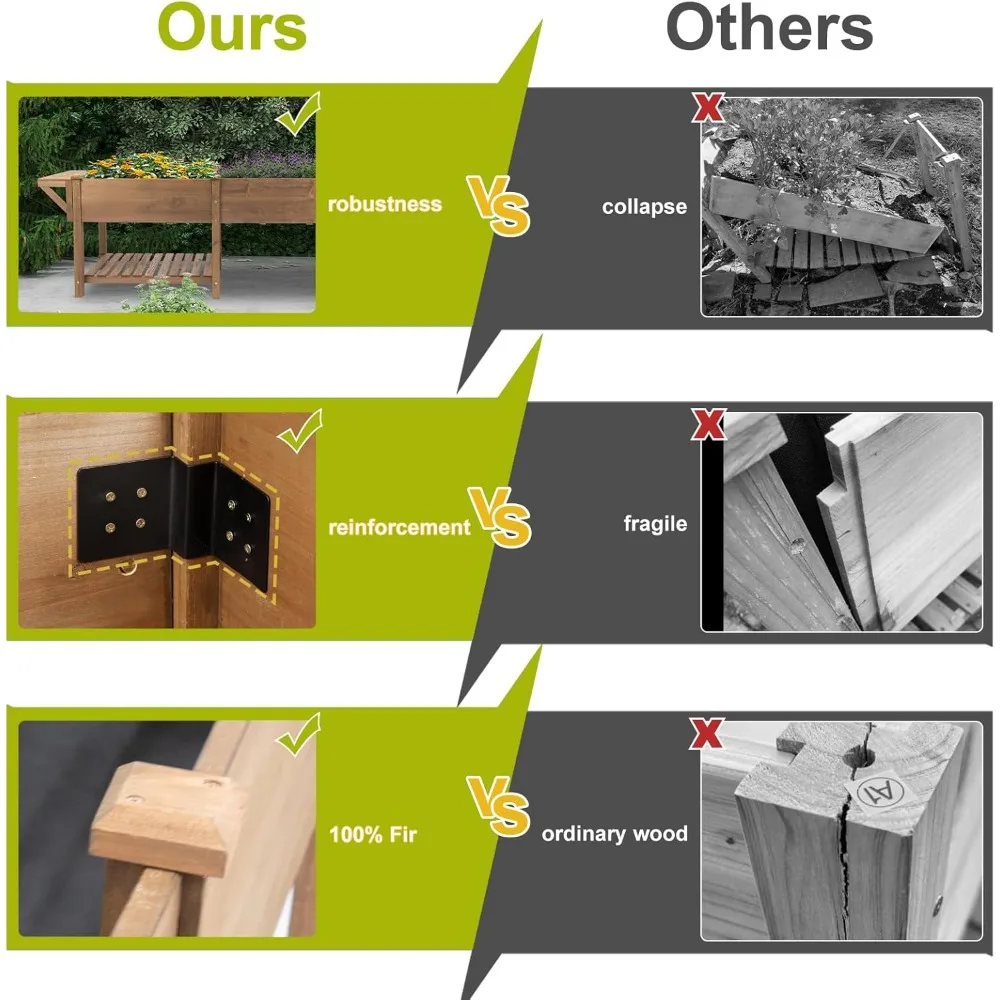 Ours

Others

robustness

VS

collapse

reinforcement

VS

fragile

100% Fir

VS

ordinary wood

A