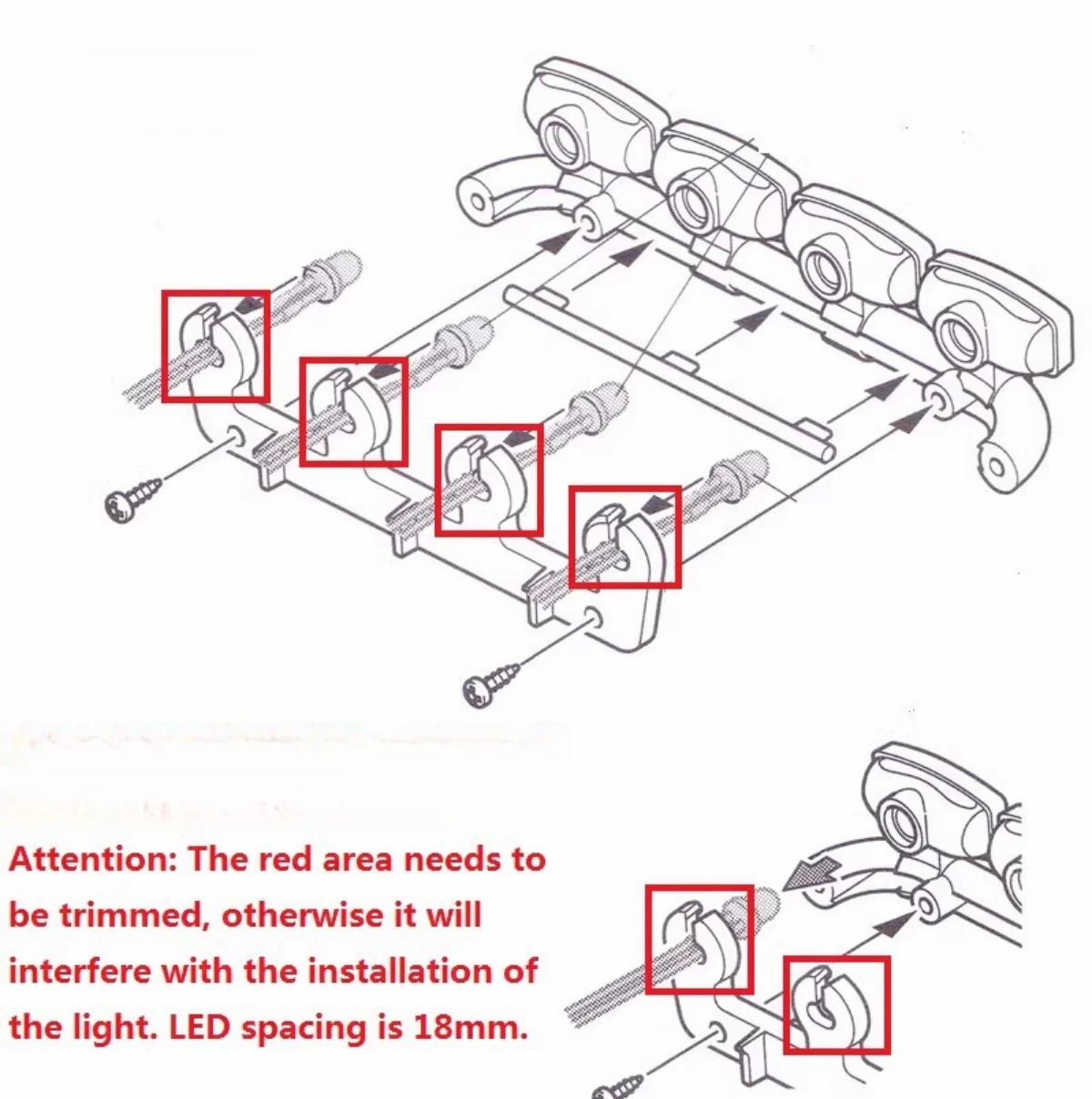 Attention: The red area needs to be trimmed, otherwise it will interfere with the installation of the light. LED spacing is 18mm.