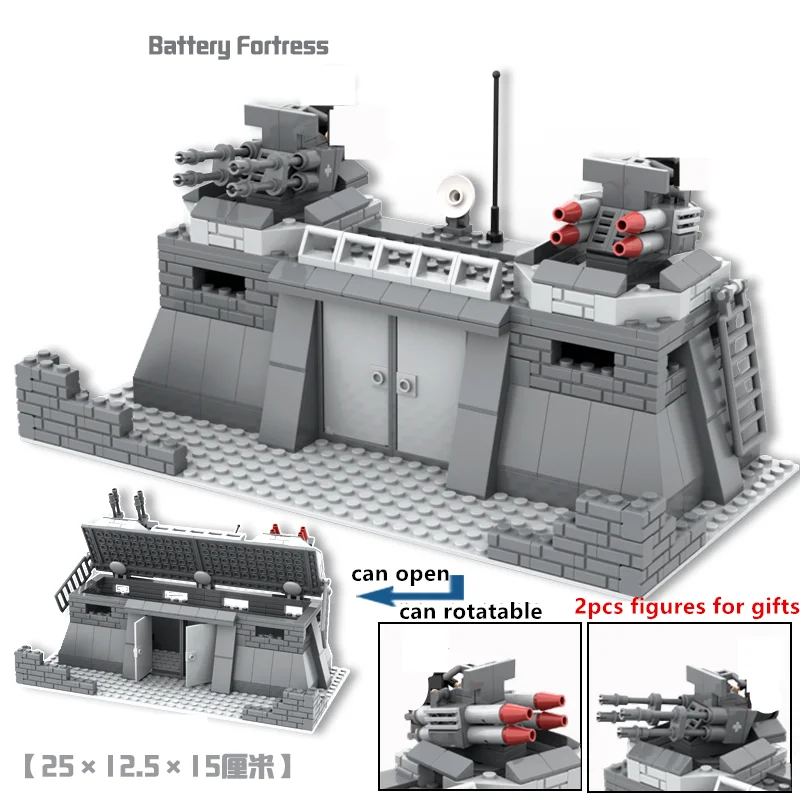 Battery Fortress

can open

can rotatable

2pcs figures for gifts

【25 × 12.5 × 15厘米】