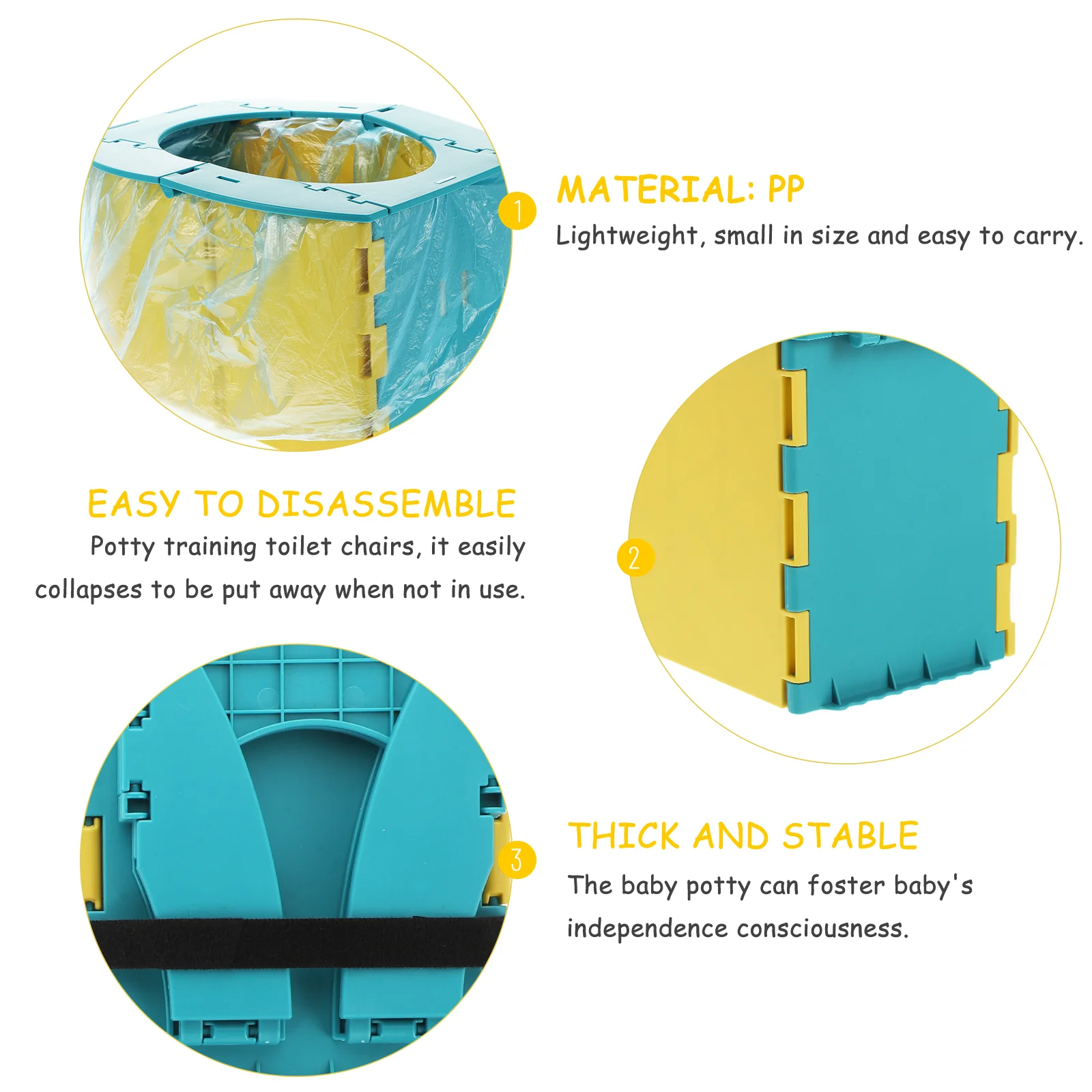 1

MATERIAL: PP

Lightweight, small in size and easy to carry.

EASY TO DISASSEMBLE

Potty training toilet chairs, it easily collapses to be put away when not in use.

2

3

THICK AND STABLE

The baby potty can foster baby's independence consciousness.