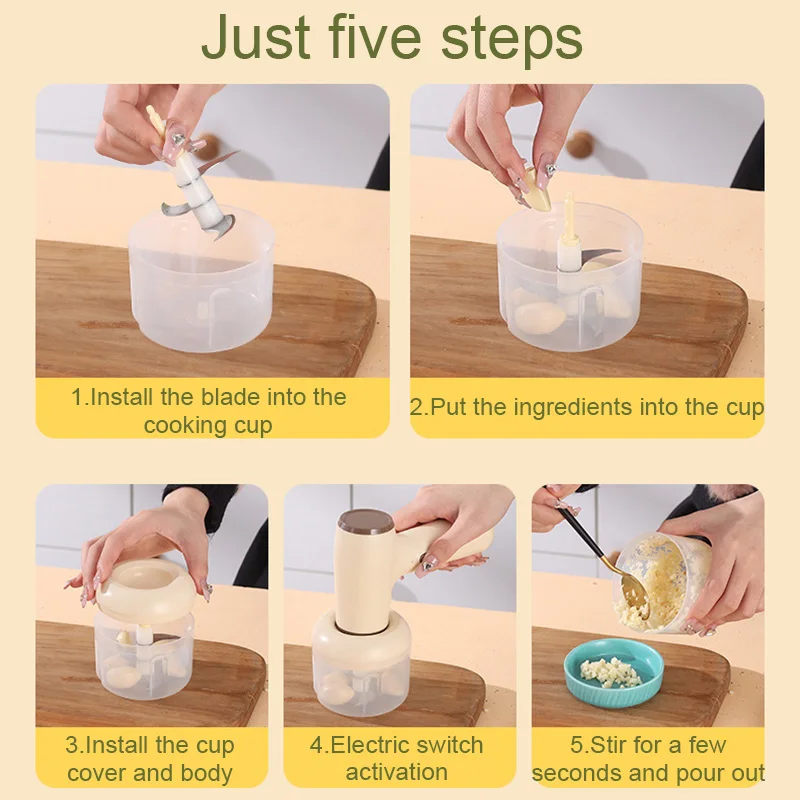 Just five steps

1.Install the blade into the cooking cup

2.Put the ingredients into the cup

3.Install the cup cover and body

4.Electric switch activation

5.Stir for a few seconds and pour out