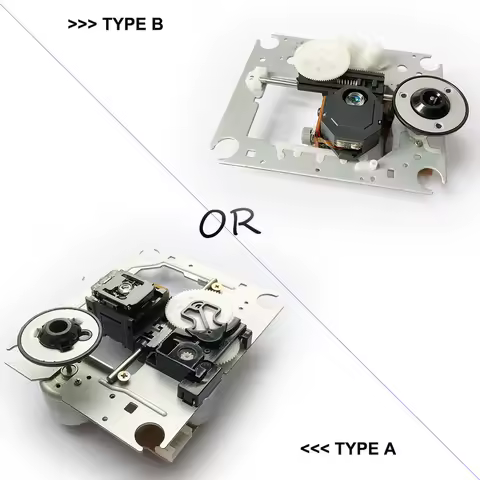 >>> TYPE B

OR

<<< TYPE A