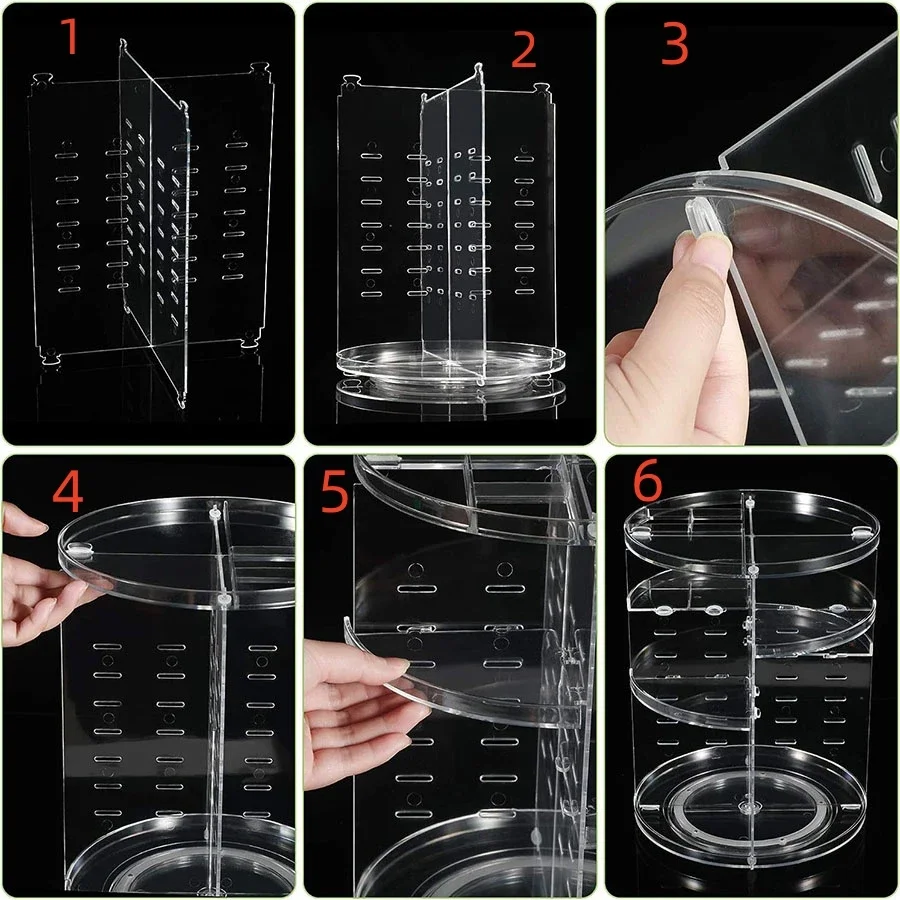 1

2

3

4

5

6