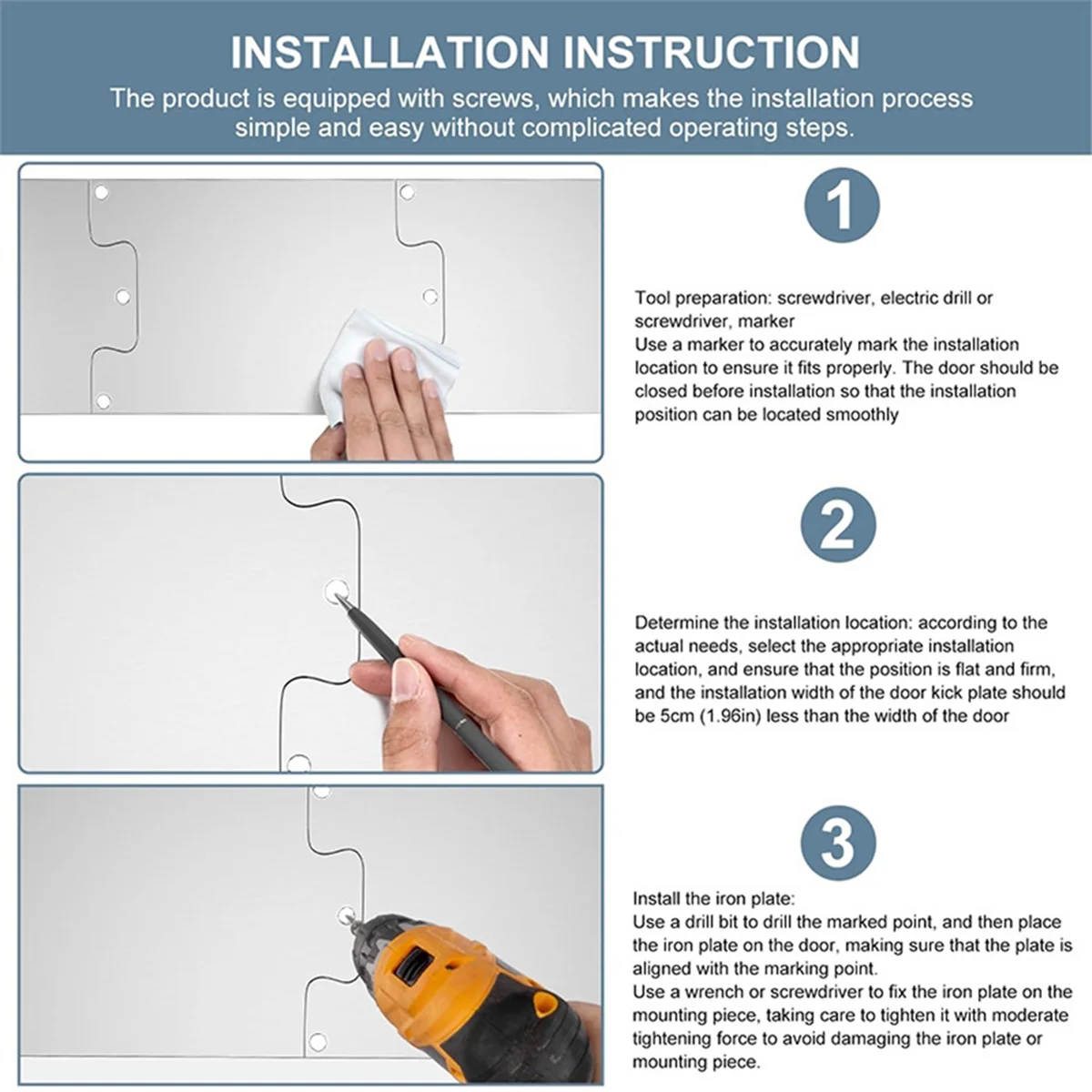 INSTALLATION INSTRUCTION

The product is equipped with screws, which makes the installation process simple and easy without complicated operating steps.

1

Tool preparation: screwdriver, electric drill or screwdriver, marker
Use a marker to accurately mark the installation location to ensure it fits properly. The door should be closed before installation so that the installation position can be located smoothly

2

Determine the installation location: according to the actual needs, select the appropriate installation location, and ensure that the position is flat and firm, and the installation width of the door kick plate should be 5cm (1.96in) less than the width of the door

3

Install the iron plate:
Use a drill bit to drill the marked point, and then place the iron plate on the door, making sure that the plate is aligned with the marking point.
Use a wrench or screwdriver to fix the iron plate on the mounting piece, taking care to tighten it with moderate tightening force to avoid damaging the iron plate or mounting piece.