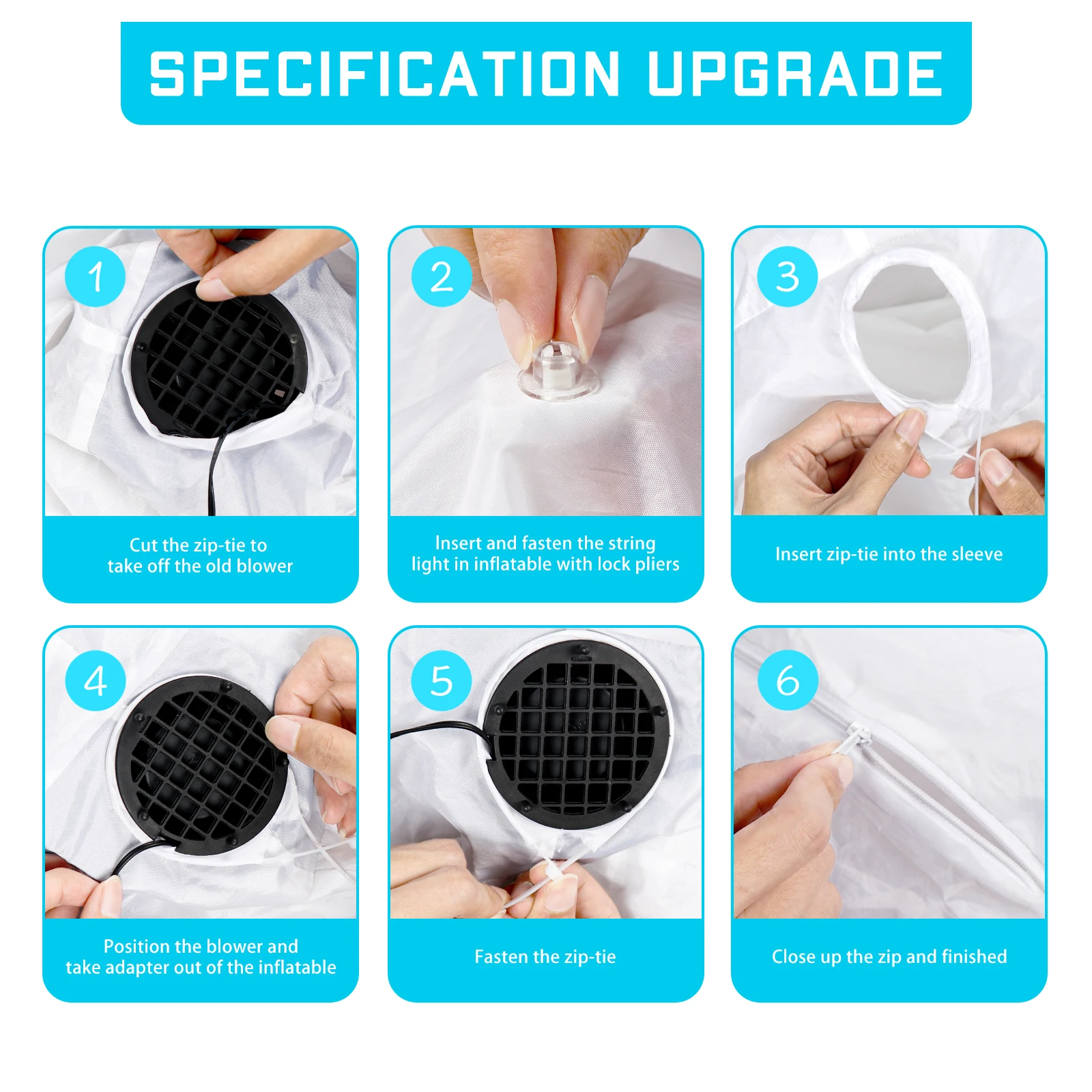 SPECIFICATION UPGRADE

1

Cut the zip-tie to take off the old blower

2

Insert and fasten the string light in inflatable with lock pliers

3

Insert zip-tie into the sleeve

4

Position the blower and take adapter out of the inflatable

5

Fasten the zip-tie

6

Close up the zip and finished