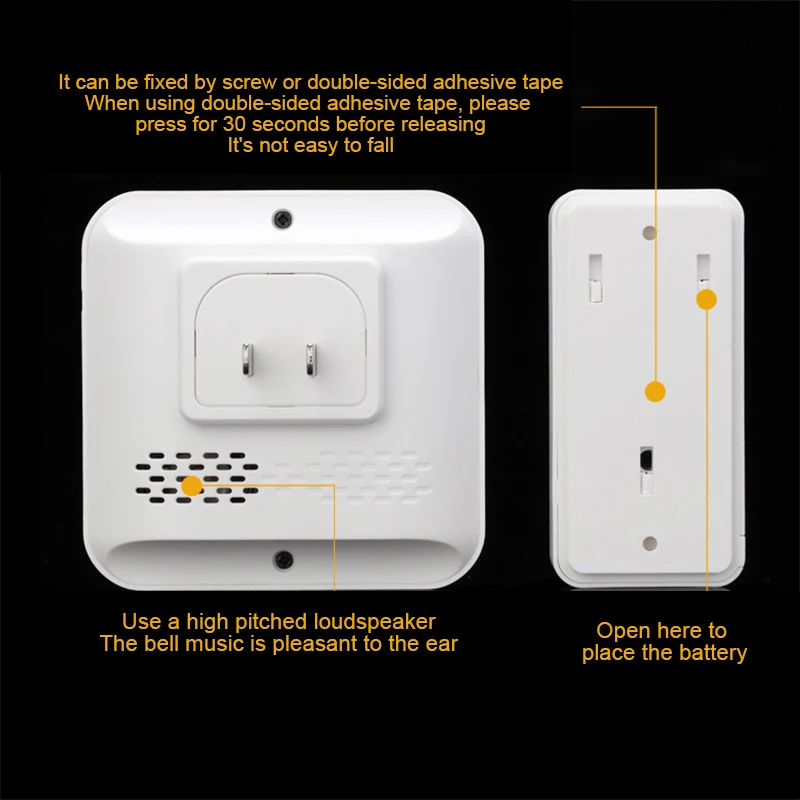 It can be fixed by screw or double-sided adhesive tape
When using double-sided adhesive tape, please press for 30 seconds before releasing
It's not easy to fall

Use a high pitched loudspeaker
The bell music is pleasant to the ear

Open here to place the battery