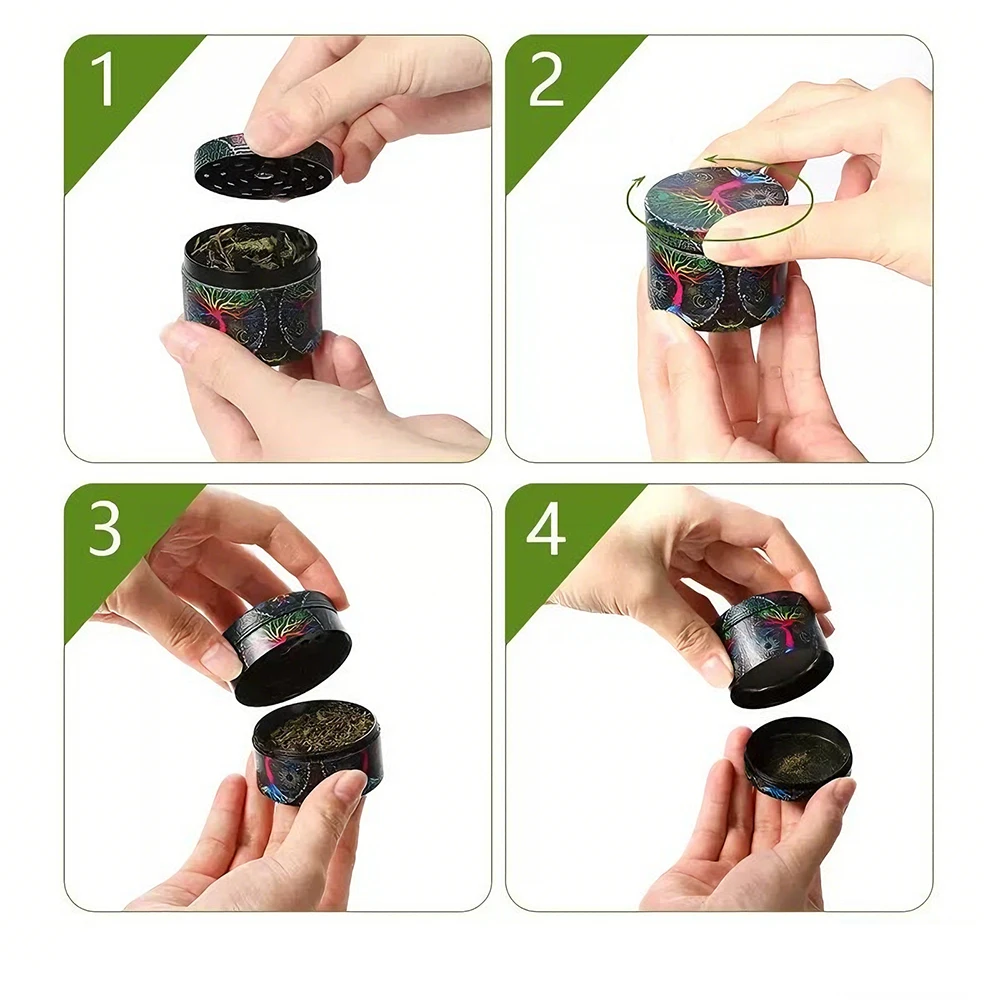 1

2

3

4