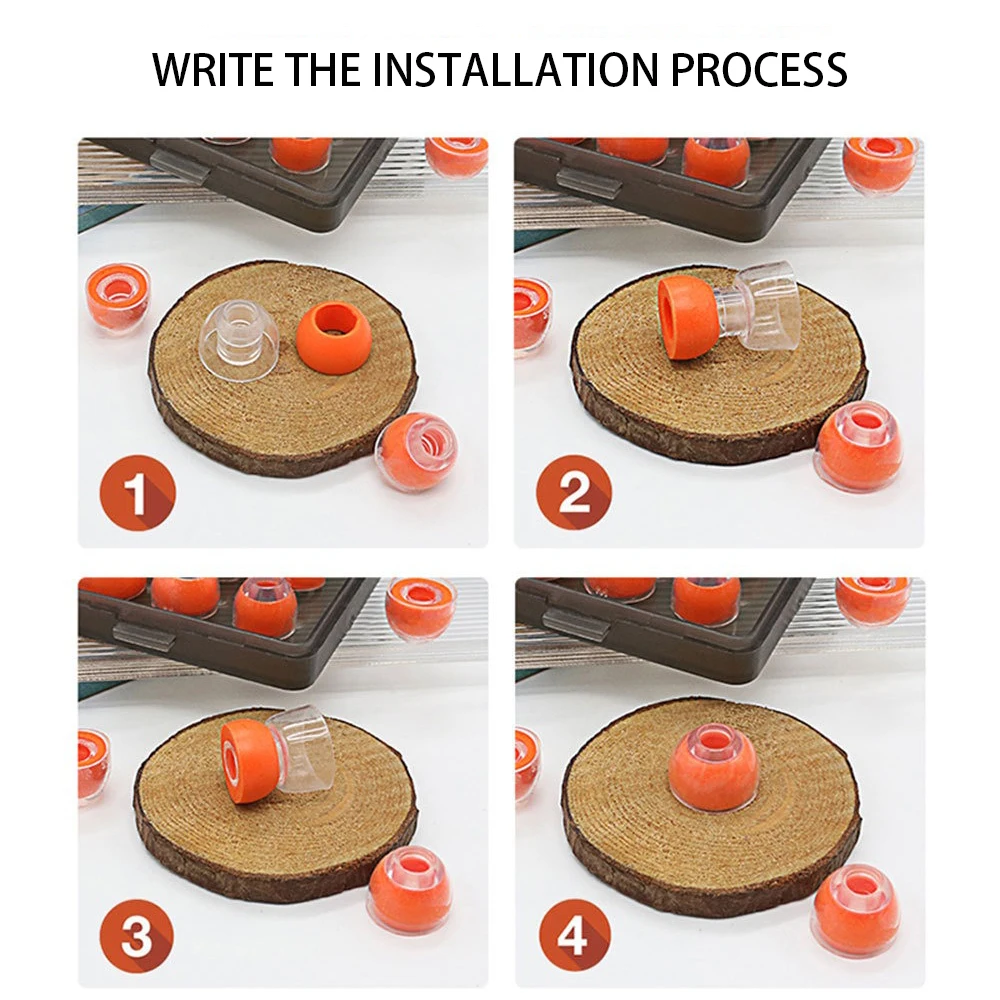 WRITE THE INSTALLATION PROCESS

1

2

3

4