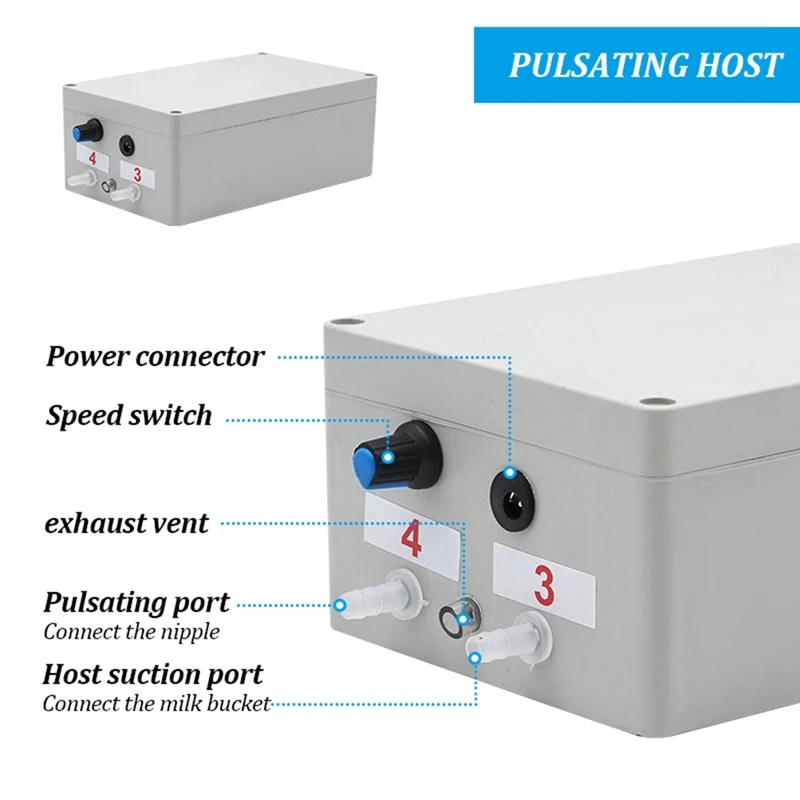 PULSATING HOST

4
3

Power connector

Speed switch

exhaust vent

Pulsating port
Connect the nipple

Host suction port
Connect the milk bucket

4
3