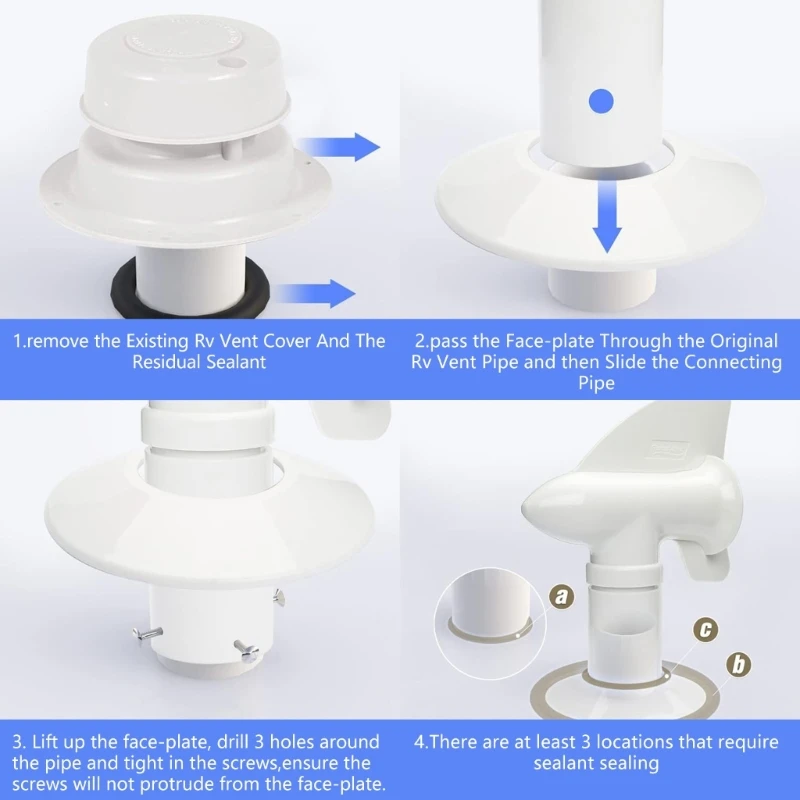 1.remove the Existing Rv Vent Cover And The Residual Sealant

2.pass the Face-plate Through the Original Rv Vent Pipe and then Slide the Connecting Pipe

a

c

b

3. Lift up the face-plate, drill 3 holes around the pipe and tight in the screws,ensure the screws will not protrude from the face-plate.

4.There are at least 3 locations that require sealant sealing