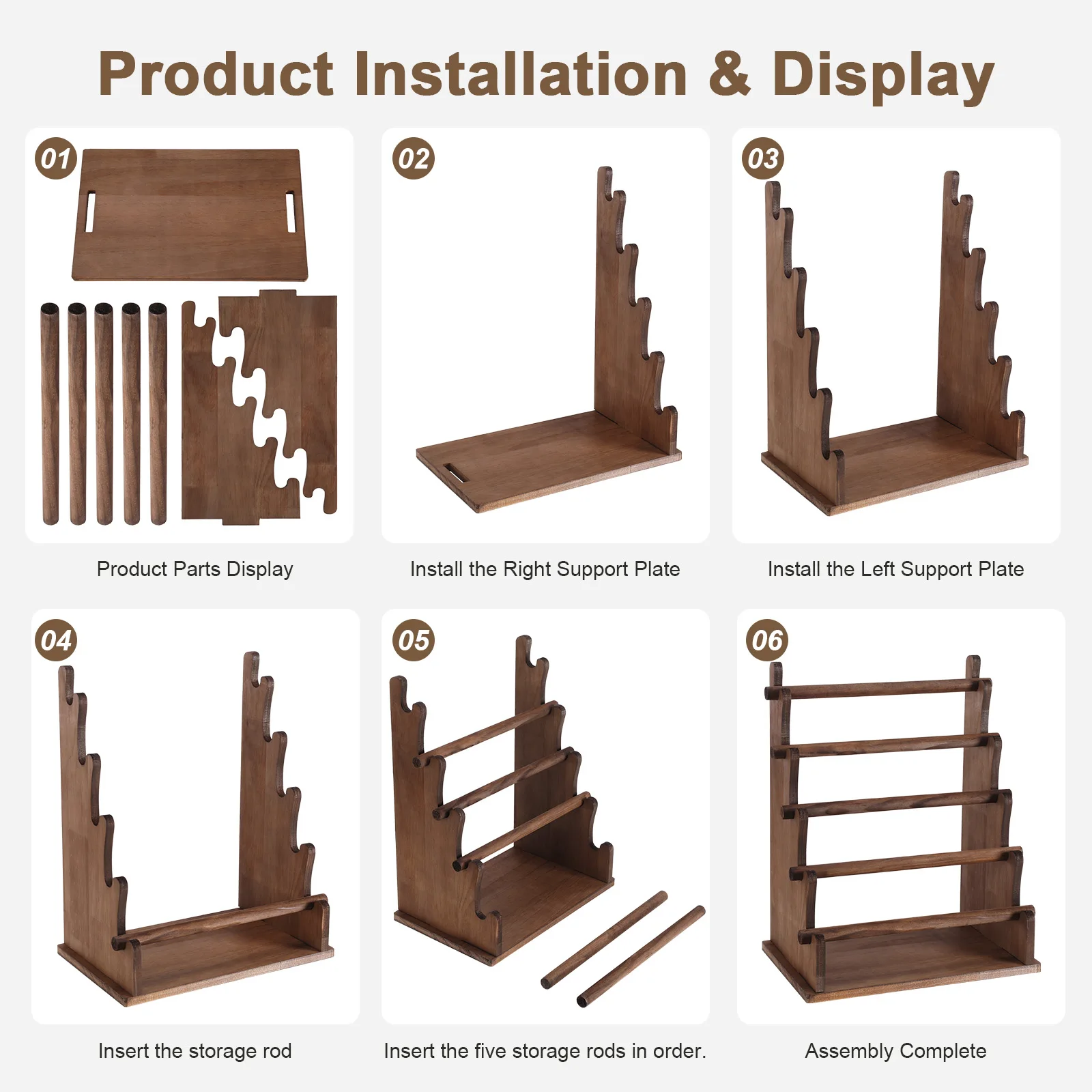 Product Installation & Display

01

Product Parts Display

02

Install the Right Support Plate

03

Install the Left Support Plate

04

Insert the storage rod

05

Insert the five storage rods in order.

06

Assembly Complete