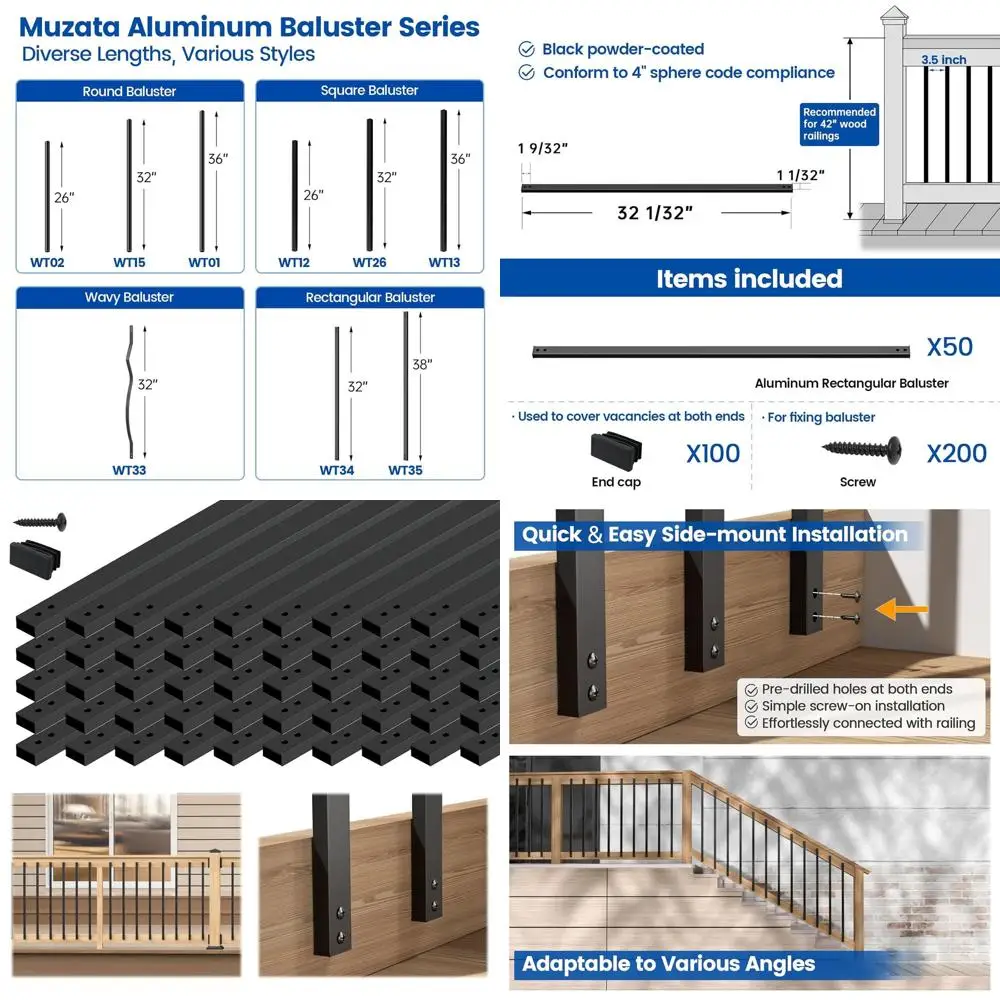 Muzata Aluminum Baluster Series
Diverse Lengths, Various Styles

Round Baluster
26"
32"
36"
WT02
WT15
WT01

Square Baluster
26"
32"
36"
WT12
WT26
WT13

Wavy Baluster
32"
WT33

Rectangular Baluster
32"
38"
WT34
WT35

Black powder-coated
Conform to 4" sphere code compliance

3.5 inch
Recommended for 42" wood railings

1 9/32"
1 1/32"
32 1/32"

Items included

X50
Aluminum Rectangular Baluster

· Used to cover vacancies at both ends
X100
End cap

· For fixing baluster
X200
Screw

Quick & Easy Side-mount Installation
Pre-drilled holes at both ends
Simple screw-on installation
Effortlessly connected with railing

Adaptable to Various Angles