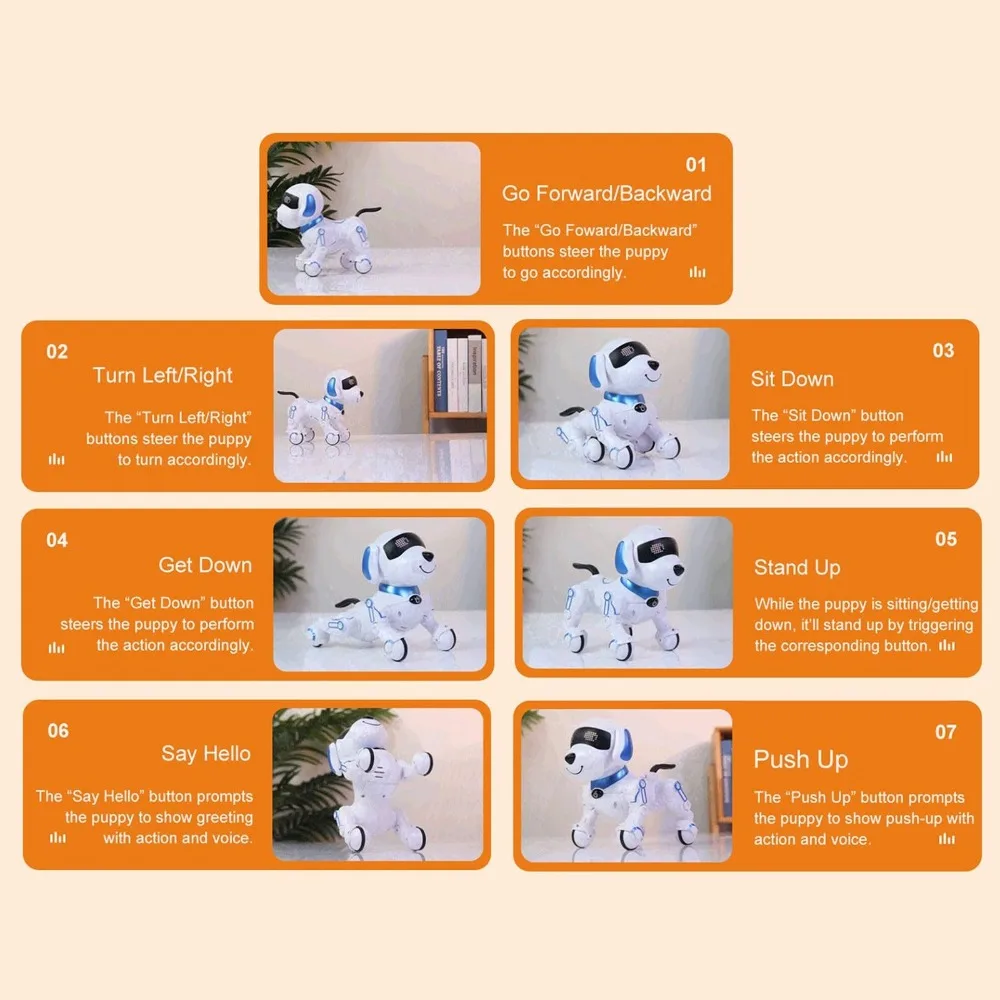 01
Go Forward/Backward
The "Go Foward/Backward" buttons steer the puppy to go accordingly.

02
Turn Left/Right
The "Turn Left/Right" buttons steer the puppy to turn accordingly.

03
Sit Down
The "Sit Down" button steers the puppy to perform the action accordingly.

04
Get Down
The "Get Down" button steers the puppy to perform the action accordingly.

05
Stand Up
While the puppy is sitting/getting down, it'll stand up by triggering the corresponding button.

06
Say Hello
The "Say Hello" button prompts the puppy to show greeting with action and voice.

07
Push Up
The "Push Up" button prompts the puppy to show push-up with action and voice.