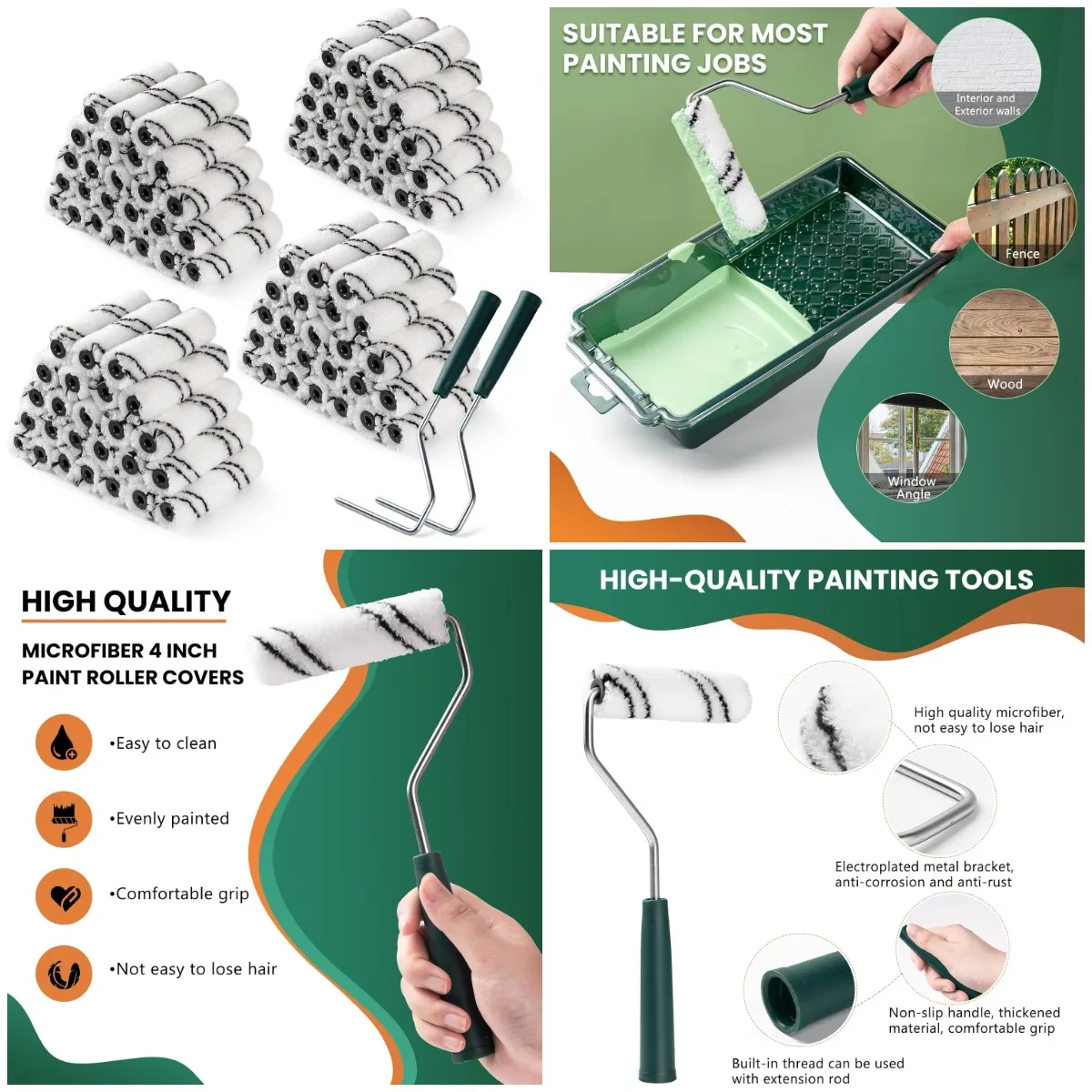 SUITABLE FOR MOST PAINTING JOBS

Interior and Exterior walls

Fence

Wood

Window Angle

HIGH QUALITY

MICROFIBER 4 INCH PAINT ROLLER COVERS

•Easy to clean

•Evenly painted

•Comfortable grip

•Not easy to lose hair

HIGH-QUALITY PAINTING TOOLS

High quality microfiber, not easy to lose hair

Electroplated metal bracket, anti-corrosion and anti-rust

Non-slip handle, thickened material, comfortable grip

Built-in thread can be used with extension rod