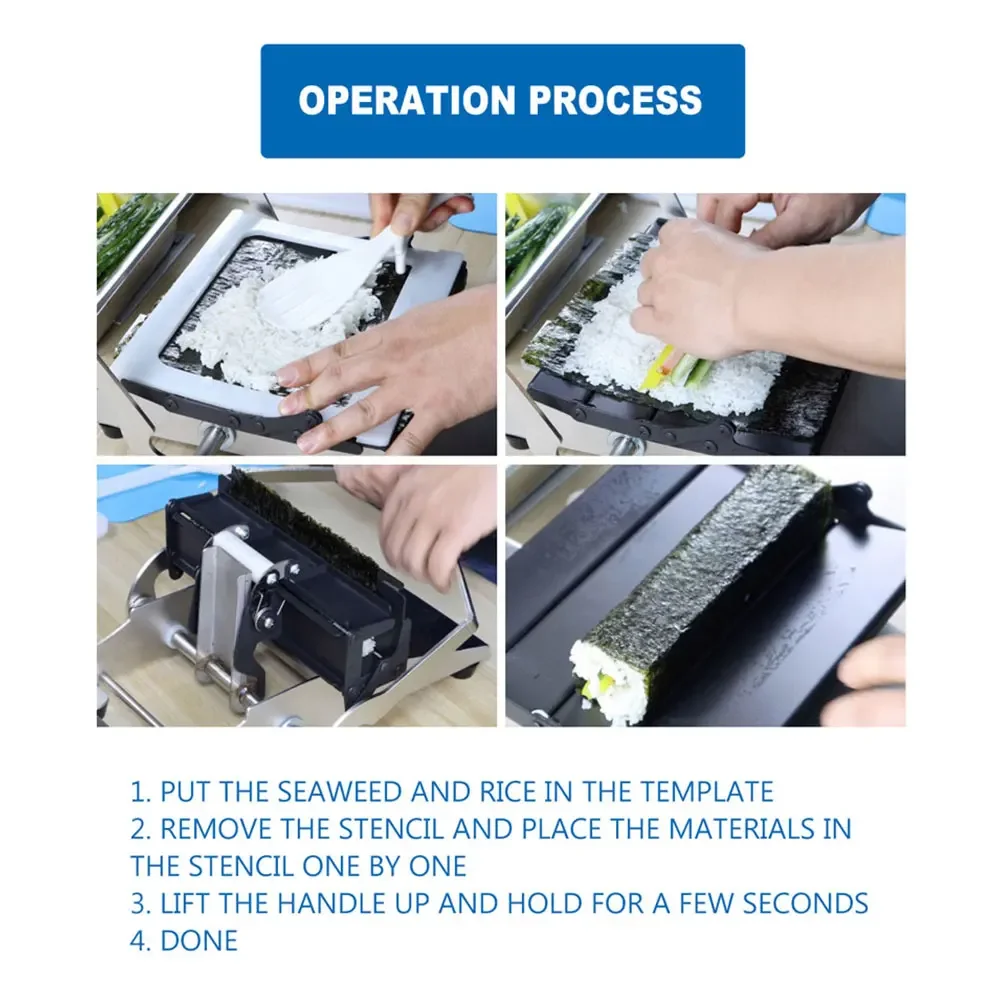 OPERATION PROCESS

1. PUT THE SEAWEED AND RICE IN THE TEMPLATE
2. REMOVE THE STENCIL AND PLACE THE MATERIALS IN THE STENCIL ONE BY ONE
3. LIFT THE HANDLE UP AND HOLD FOR A FEW SECONDS
4. DONE