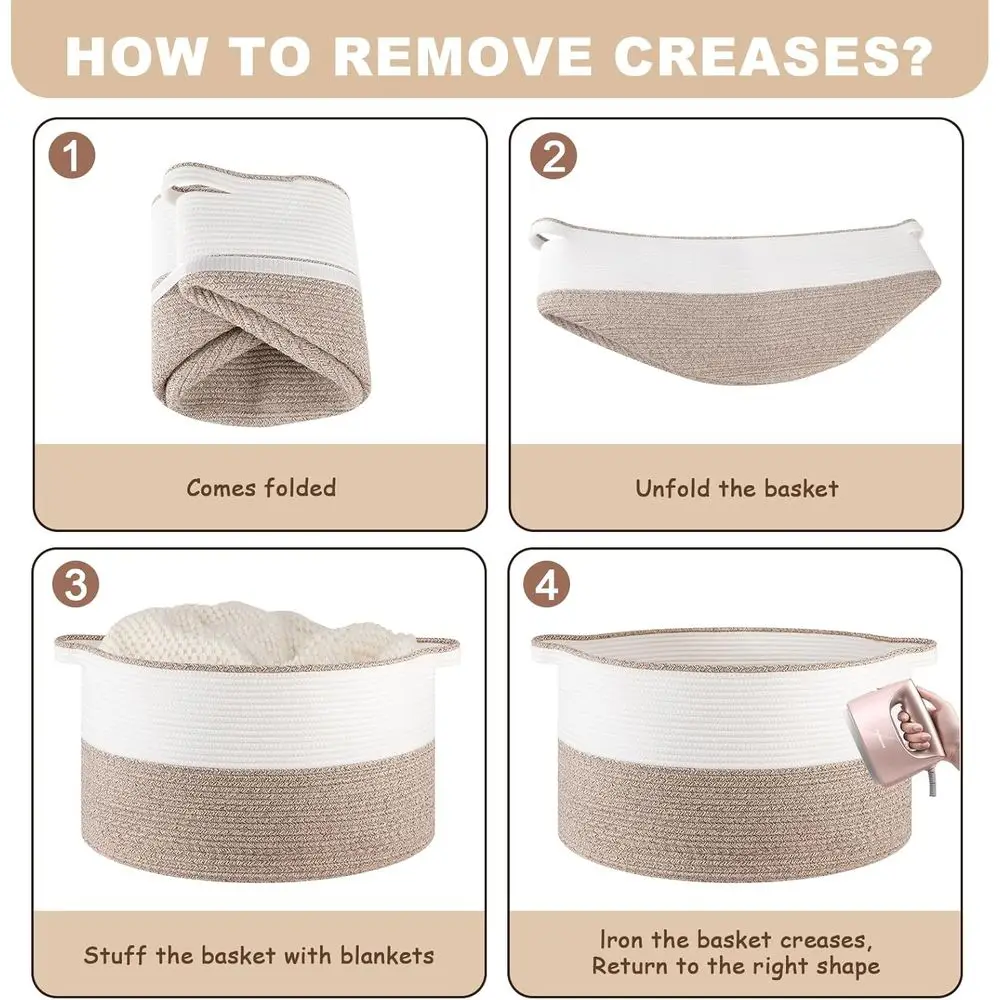 HOW TO REMOVE CREASES?

1

Comes folded

2

Unfold the basket

3

Stuff the basket with blankets

4

Iron the basket creases, Return to the right shape