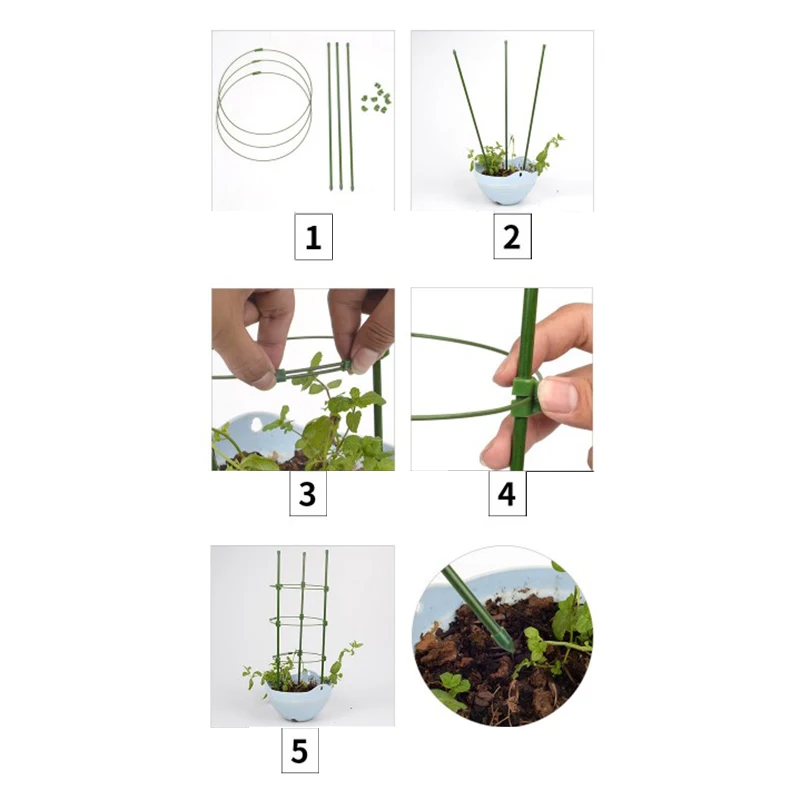 1

2

3

4

5