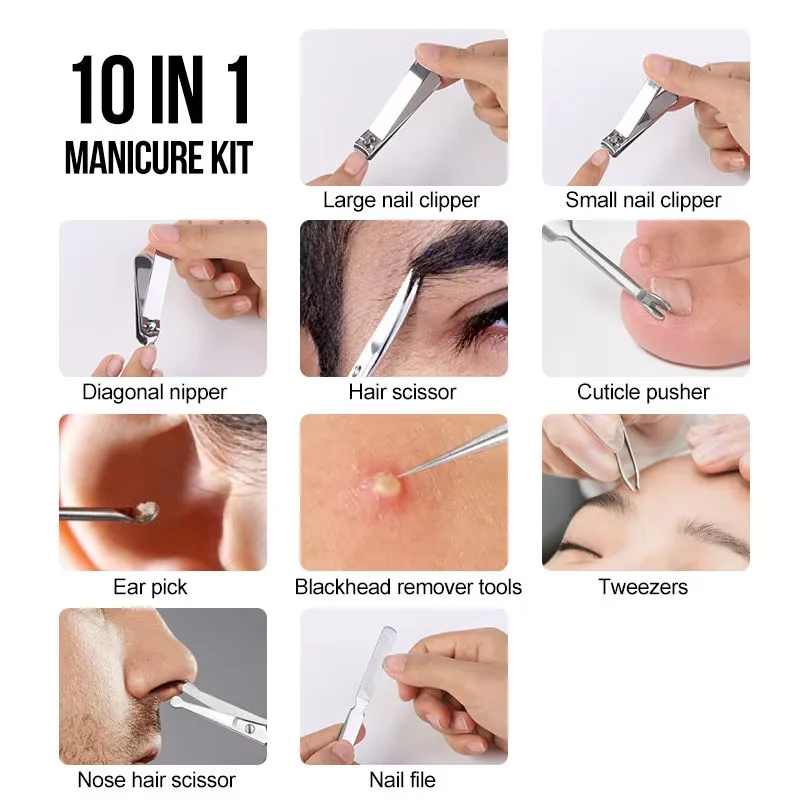 10 IN 1
MANICURE KIT

Large nail clipper

Small nail clipper

Diagonal nipper

Hair scissor

Cuticle pusher

Ear pick

Blackhead remover tools

Tweezers

Nose hair scissor

Nail file