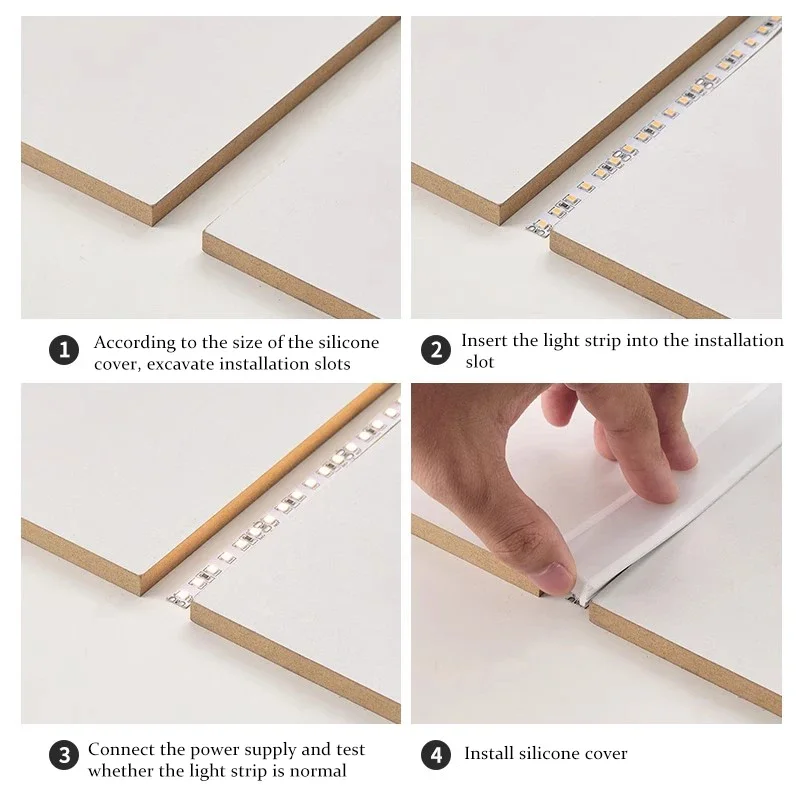 1 According to the size of the silicone cover, excavate installation slots

2 Insert the light strip into the installation slot

3 Connect the power supply and test whether the light strip is normal

4 Install silicone cover