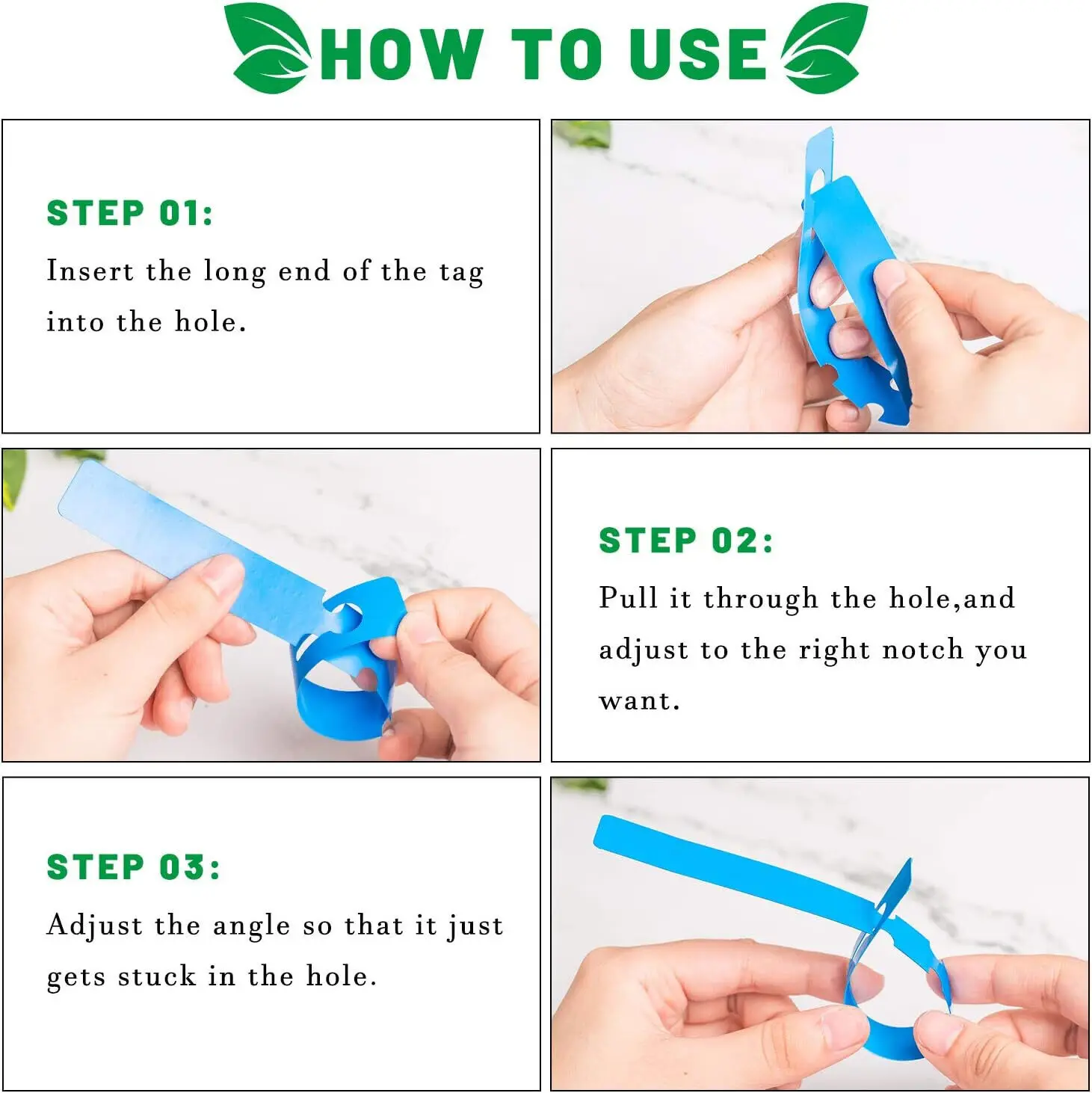 HOW TO USE

STEP 01:

Insert the long end of the tag into the hole.

STEP 02:

Pull it through the hole,and adjust to the right notch you want.

STEP 03:

Adjust the angle so that it just gets stuck in the hole.