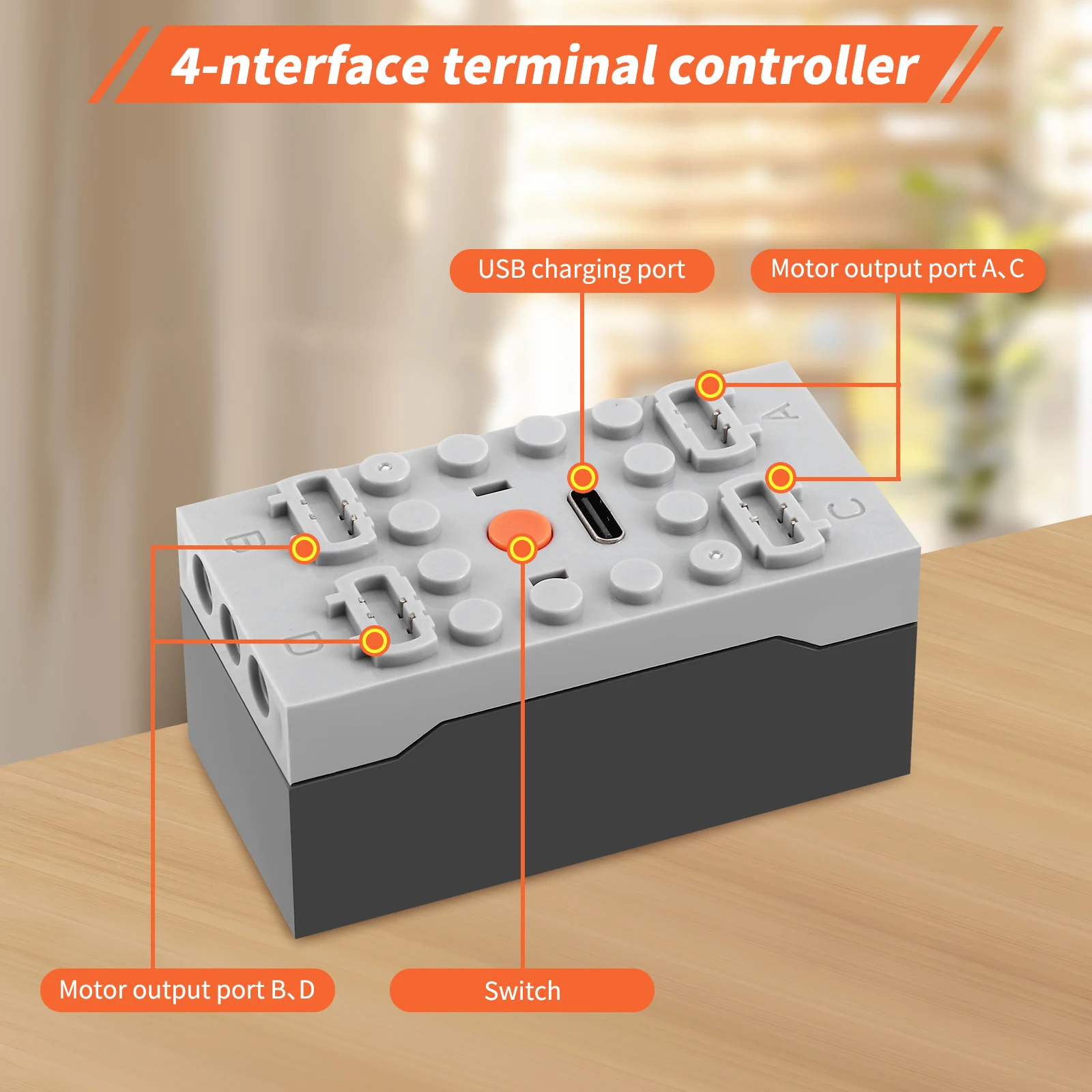 4-nterface terminal controller

USB charging port

Motor output port A、C

A

C

B

D

Motor output port B、D

Switch