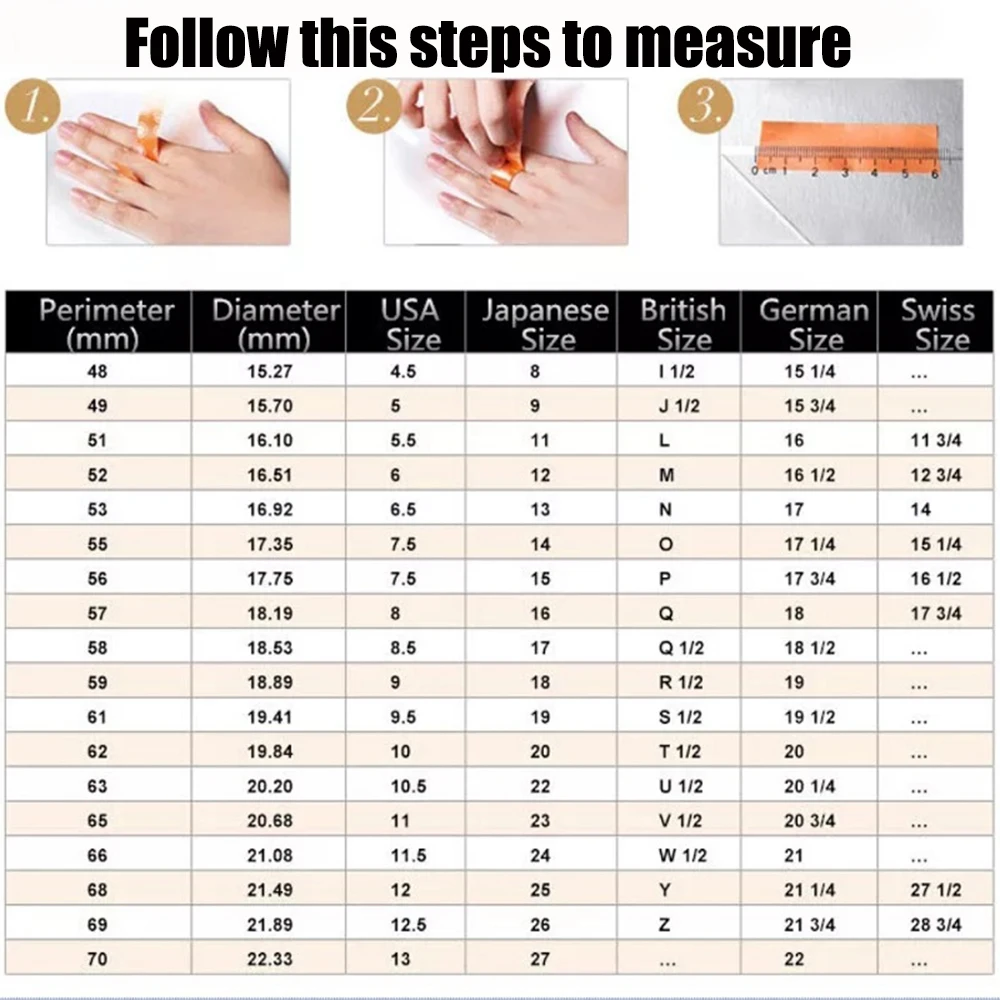 Follow this steps to measure

1.

2.

3.

0 cm 1 2 3 4 5 6

| Perimeter (mm) | Diameter (mm) | USA Size | Japanese Size | British Size | German Size | Swiss Size |
|---|---|---|---|---|---|---|
| 48 | 15.27 | 4.5 | 8 | I 1/2 | 15 1/4 | ... |
| 49 | 15.70 | 5 | 9 | J 1/2 | 15 3/4 | ... |
| 51 | 16.10 | 5.5 | 11 | L | 16 | 11 3/4 |
| 52 | 16.51 | 6 | 12 | M | 16 1/2 | 12 3/4 |
| 53 | 16.92 | 6.5 | 13 | N | 17 | 14 |
| 55 | 17.35 | 7.5 | 14 | O | 17 1/4 | 15 1/4 |
| 56 | 17.75 | 7.5 | 15 | P | 17 3/4 | 16 1/2 |
| 57 | 18.19 | 8 | 16 | Q | 18 | 17 3/4 |
| 58 | 18.53 | 8.5 | 17 | Q 1/2 | 18 1/2 | ... |
| 59 | 18.89 | 9 | 18 | R 1/2 | 19 | ... |
| 61 | 19.41 | 9.5 | 19 | S 1/2 | 19 1/2 | ... |
| 62 | 19.84 | 10 | 20 | T 1/2 | 20 | ... |
| 63 | 20.20 | 10.5 | 22 | U 1/2 | 20 1/4 | ... |
| 65 | 20.68 | 11 | 23 | V 1/2 | 20 3/4 | ... |
| 66 | 21.08 | 11.5 | 24 | W 1/2 | 21 | ... |
| 68 | 21.49 | 12 | 25 | Y | 21 1/4 | 27 1/2 |
| 69 | 21.89 | 12.5 | 26 | Z | 21 3/4 | 28 3/4 |
| 70 | 22.33 | 13 | 27 | ... | 22 | ... |