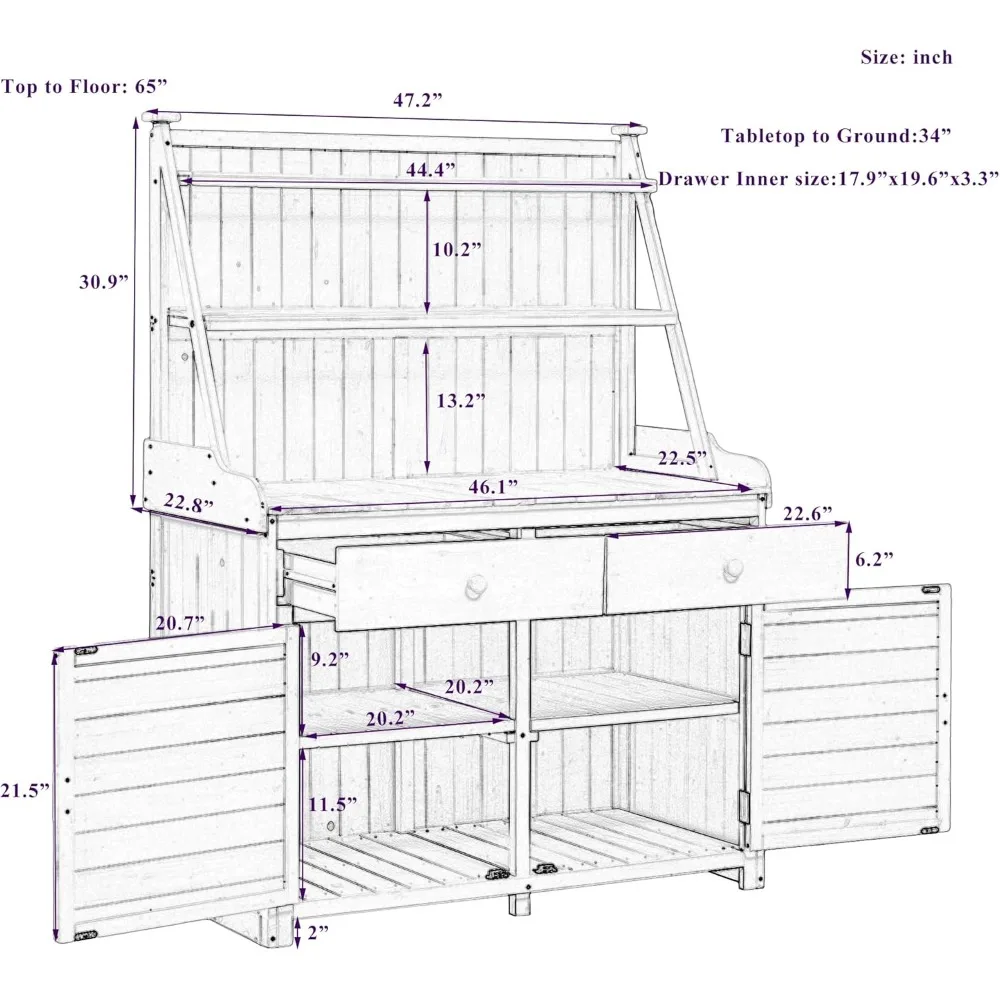 Size: inch

Top to Floor: 65”

47.2”

Tabletop to Ground:34”

44.4”

Drawer Inner size:17.9”x19.6”x3.3”

10.2”

30.9”

13.2”

22.5”

46.1”

22.8”

22.6”

6.2”

20.7”

9.2”

20.2”

20.2”

21.5”

11.5”

2”