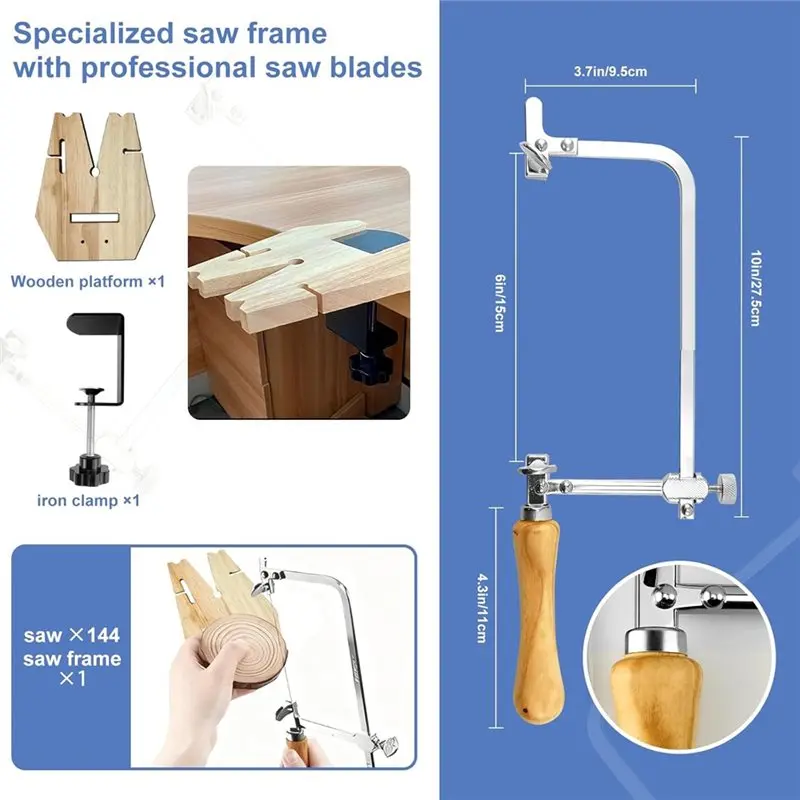 Specialized saw frame with professional saw blades

Wooden platform ×1

iron clamp ×1

saw ×144
saw frame ×1

3.7in/9.5cm

6in/15cm

10in/27.5cm

4.3in/11cm