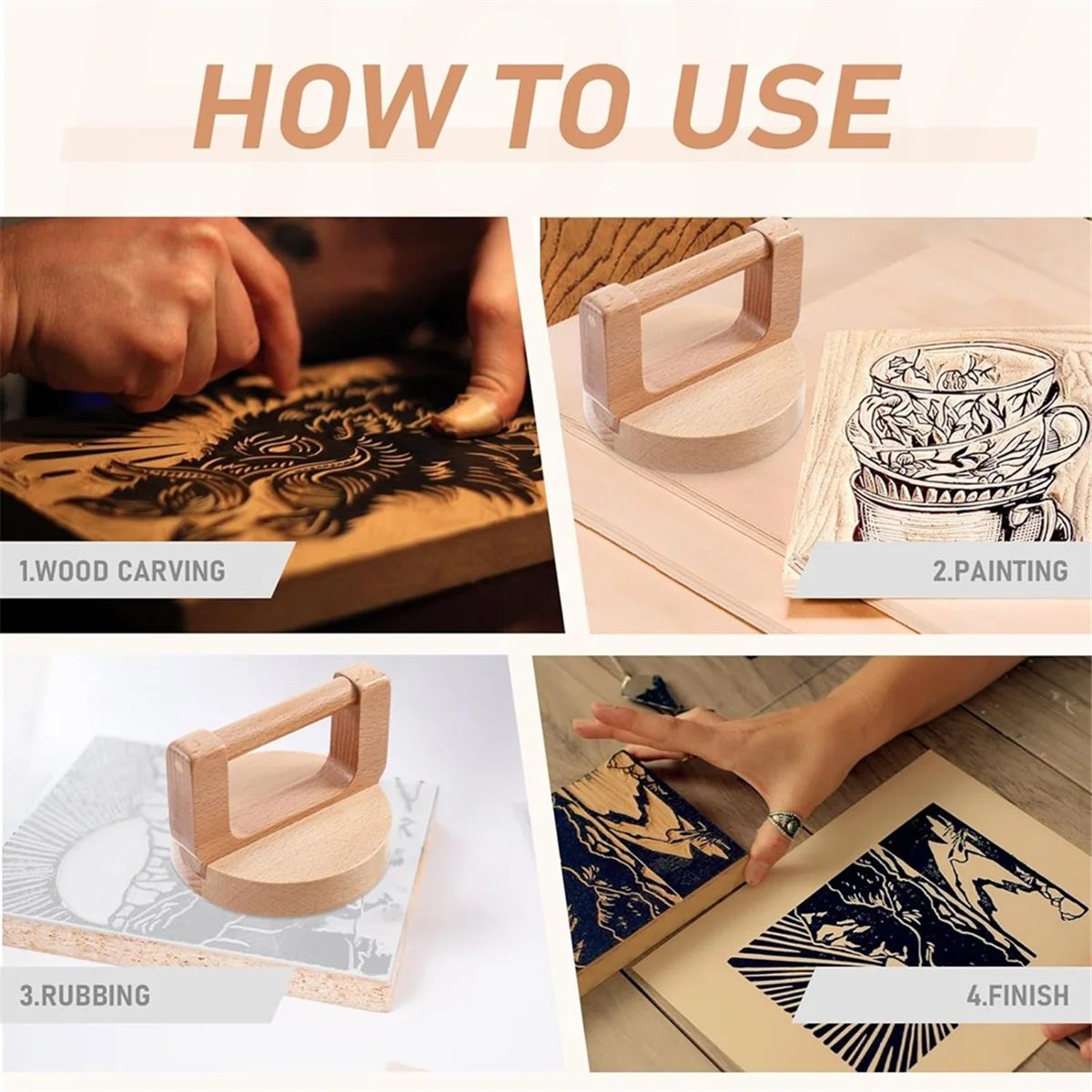 HOW TO USE

1.WOOD CARVING

2.PAINTING

3.RUBBING

4.FINISH