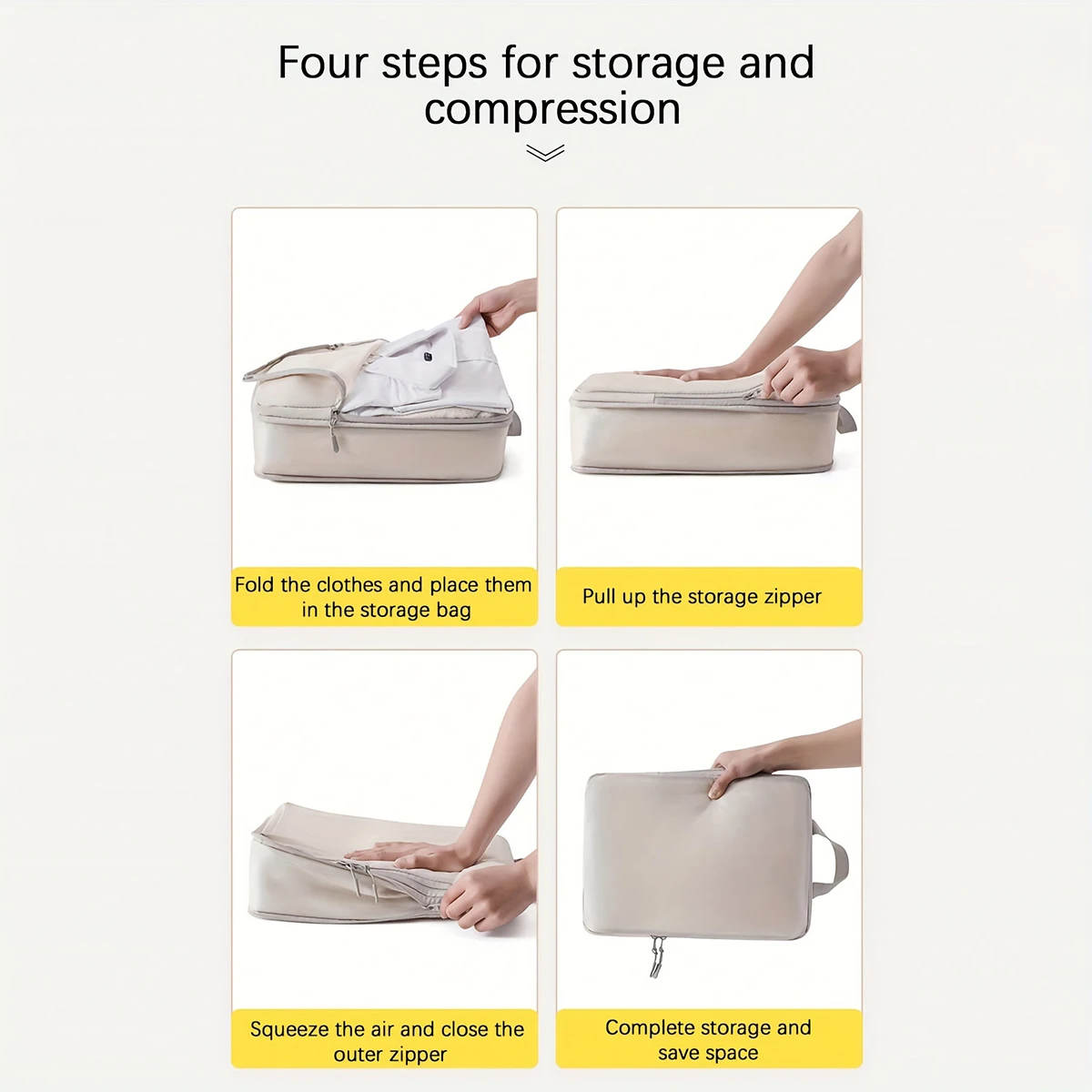 Four steps for storage and compression

Fold the clothes and place them in the storage bag

Pull up the storage zipper

Squeeze the air and close the outer zipper

Complete storage and save space