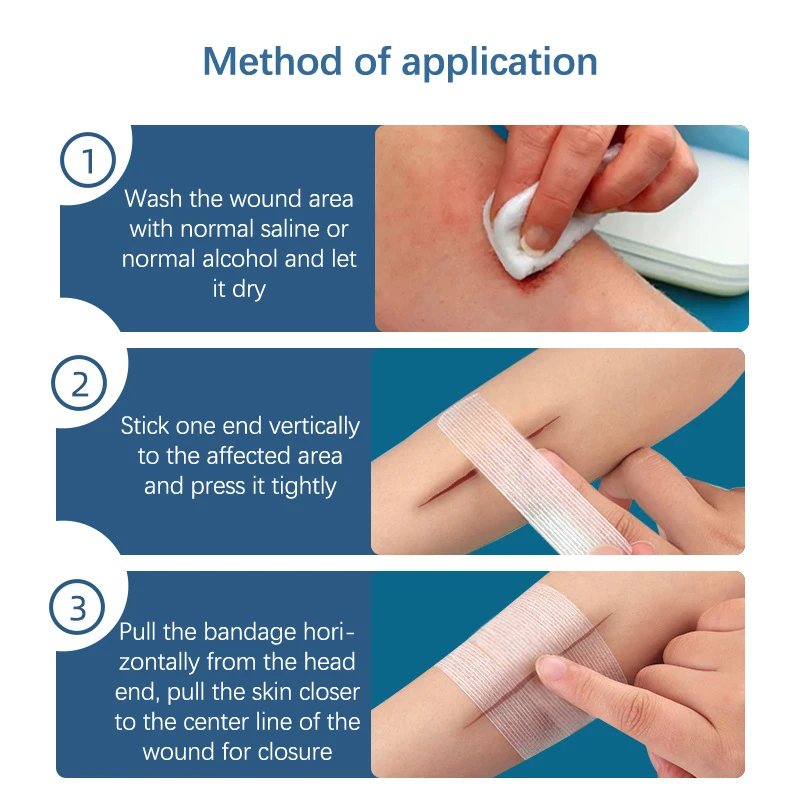 Method of application

1

Wash the wound area with normal saline or normal alcohol and let it dry

2

Stick one end vertically to the affected area and press it tightly

3

Pull the bandage horizontally from the head end, pull the skin closer to the center line of the wound for closure