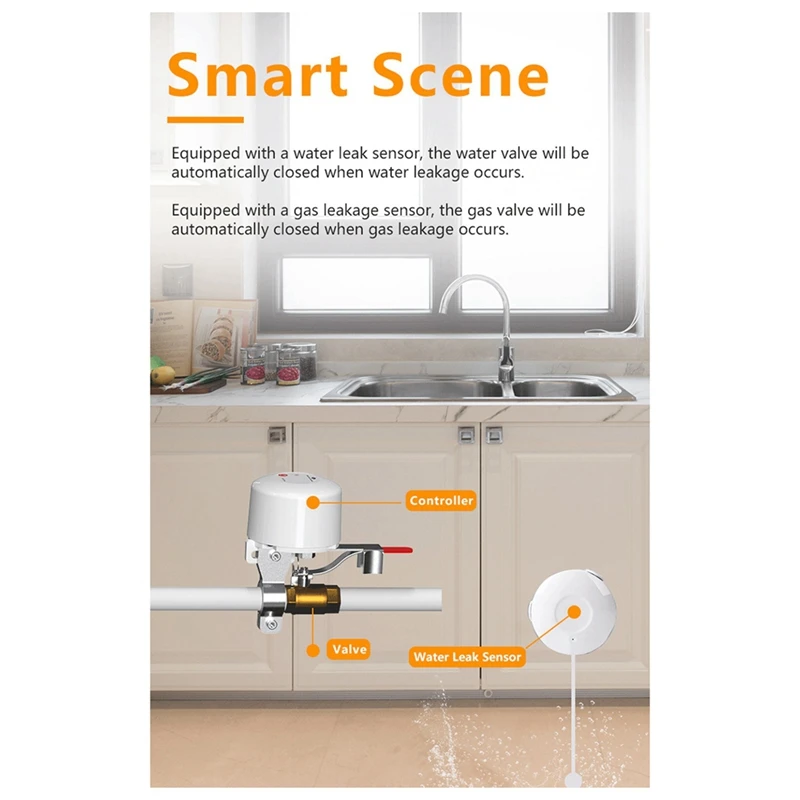 Smart Scene

Equipped with a water leak sensor, the water valve will be automatically closed when water leakage occurs.

Equipped with a gas leakage sensor, the gas valve will be automatically closed when gas leakage occurs.

Controller

Valve

Water Leak Sensor