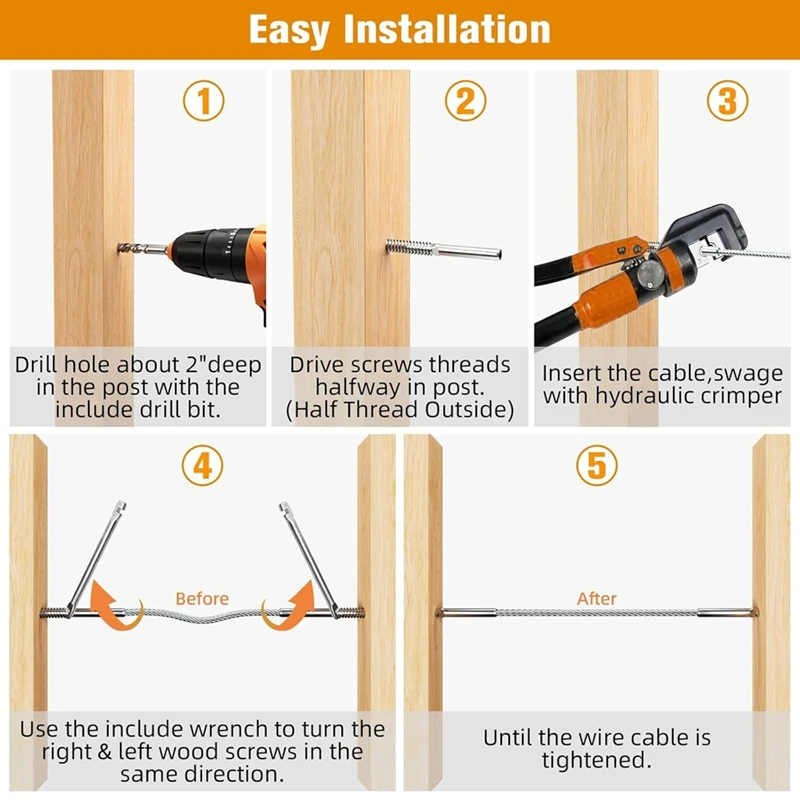 Easy Installation

1

Drill hole about 2"deep in the post with the include drill bit.

2

Drive screws threads halfway in post. (Half Thread Outside)

3

Insert the cable,swage with hydraulic crimper

4

Before

Use the include wrench to turn the right & left wood screws in the same direction.

5

After

Until the wire cable is tightened.