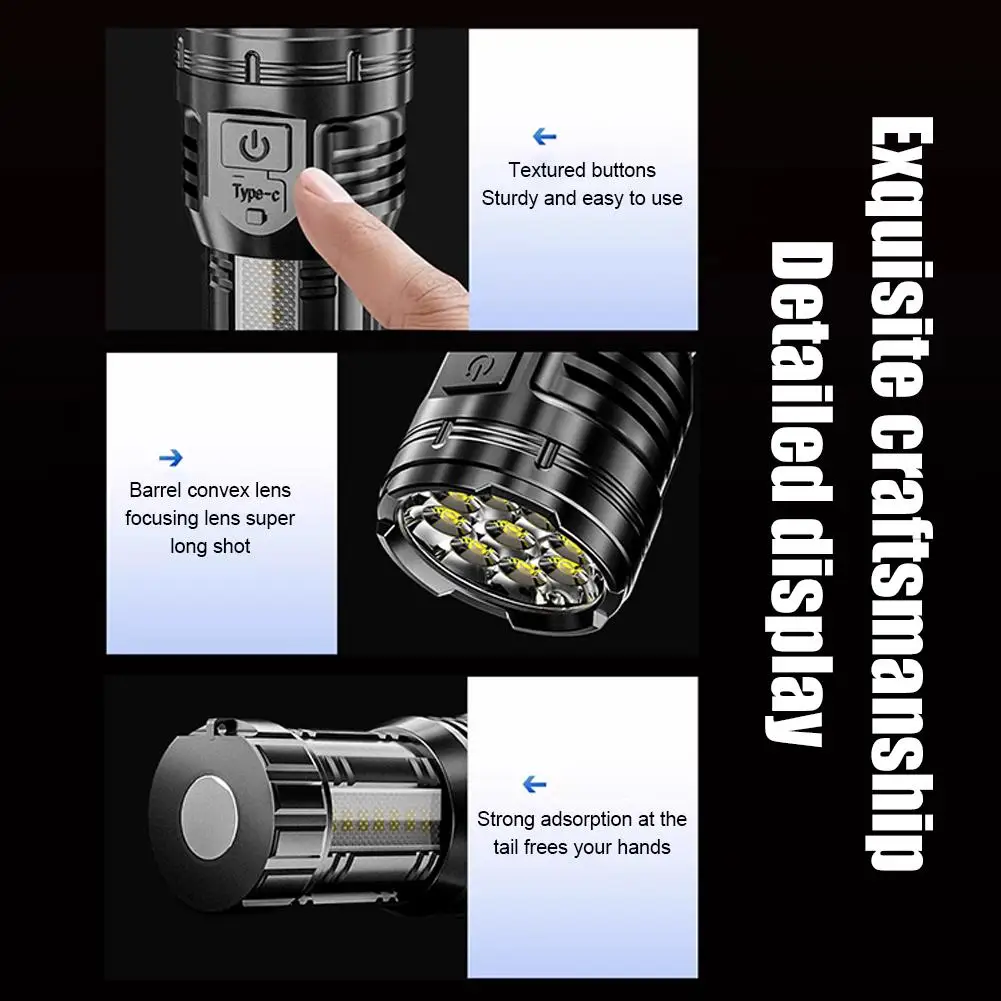 Type-c

Textured buttons
Sturdy and easy to use

Barrel convex lens
focusing lens super
long shot

Strong adsorption at the
tail frees your hands

Exquisite craftsmanship
Detailed display