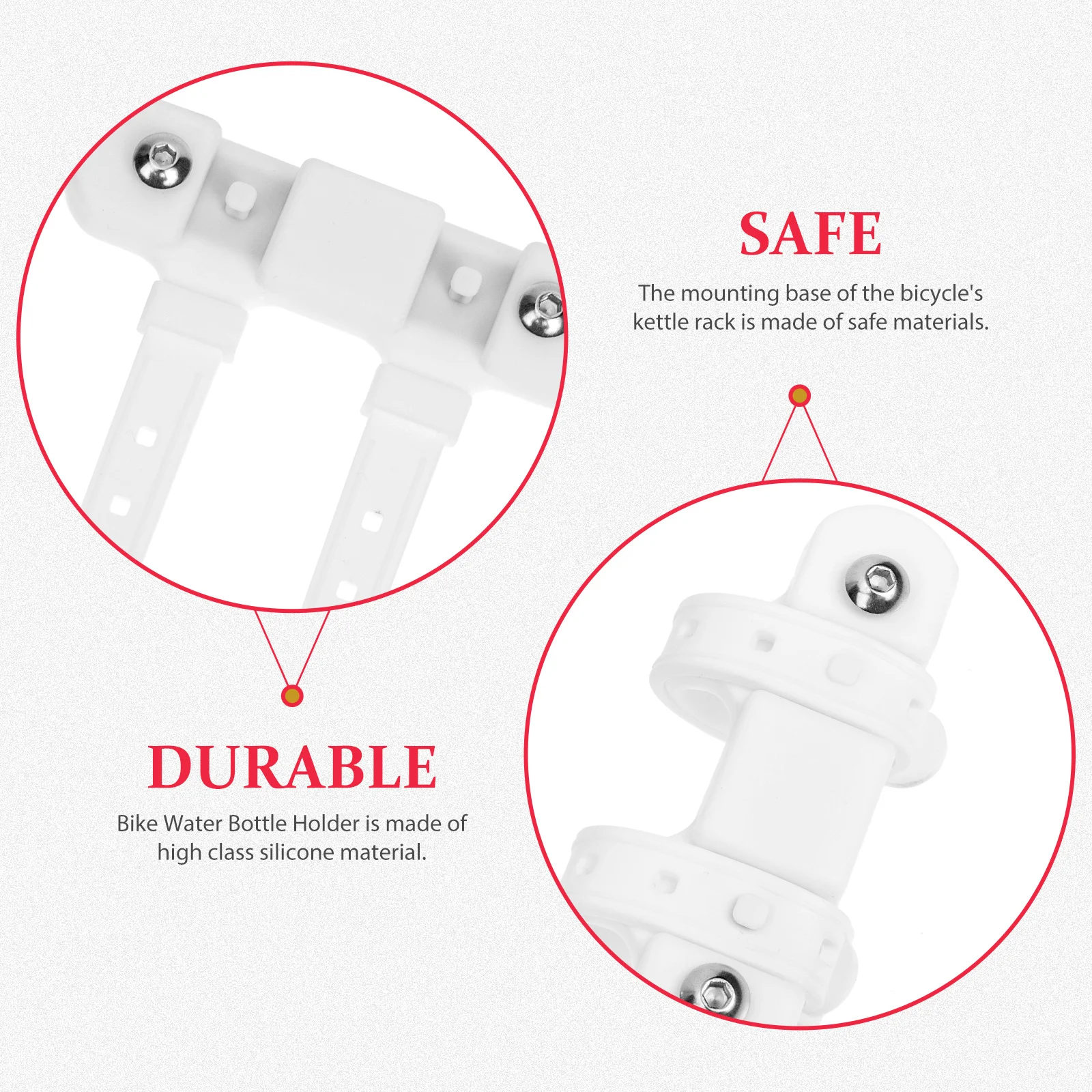 SAFE

The mounting base of the bicycle's kettle rack is made of safe materials.

DURABLE

Bike Water Bottle Holder is made of high class silicone material.