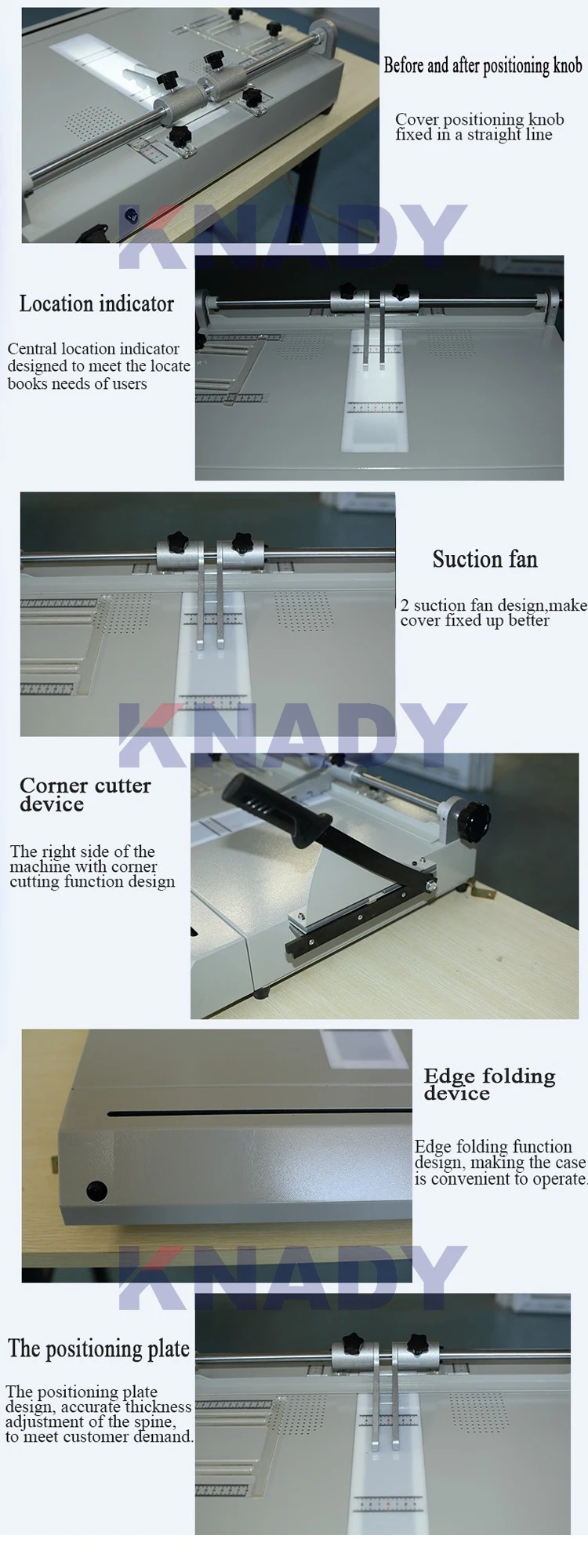 Before and after positioning knob

Cover positioning knob fixed in a straight line

KNADY

Location indicator

Central location indicator designed to meet the locate books needs of users

Suction fan

2 suction fan design,make cover fixed up better

KNADY

Corner cutter device

The right side of the machine with corner cutting function design

Edge folding device

Edge folding function design, making the case is convenient to operate.

KNADY

The positioning plate

The positioning plate design, accurate thickness adjustment of the spine, to meet customer demand.