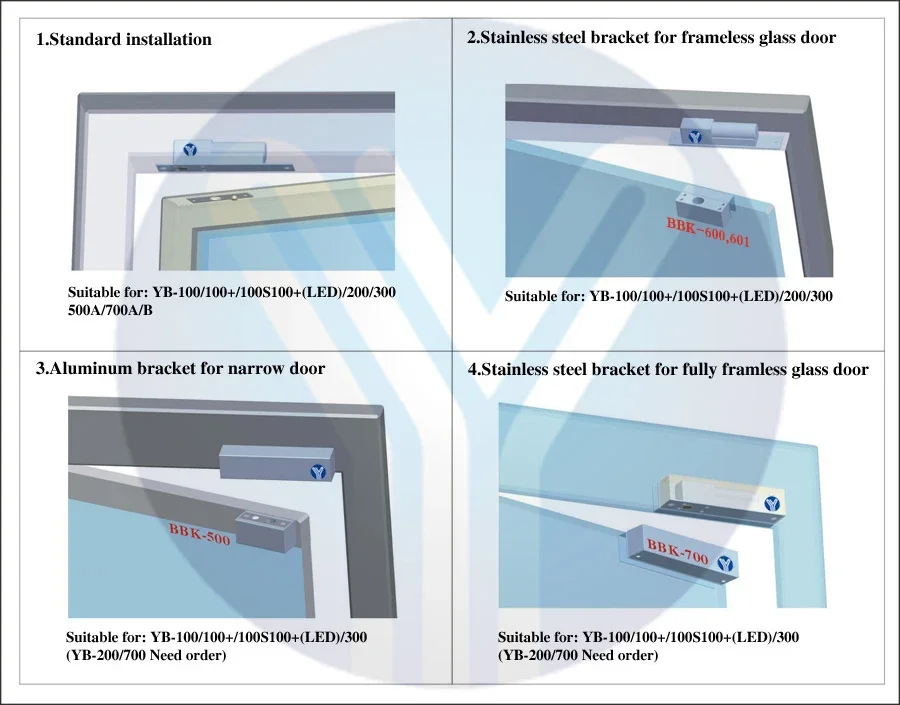 1.Standard installation

Suitable for: YB-100/100+/100S100+(LED)/200/300 500A/700A/B

2.Stainless steel bracket for frameless glass door

BBK-600,601

Suitable for: YB-100/100+/100S100+(LED)/200/300

3.Aluminum bracket for narrow door

BBK-500

Suitable for: YB-100/100+/100S100+(LED)/300 (YB-200/700 Need order)

4.Stainless steel bracket for fully framless glass door

BBK-700

Suitable for: YB-100/100+/100S100+(LED)/300 (YB-200/700 Need order)