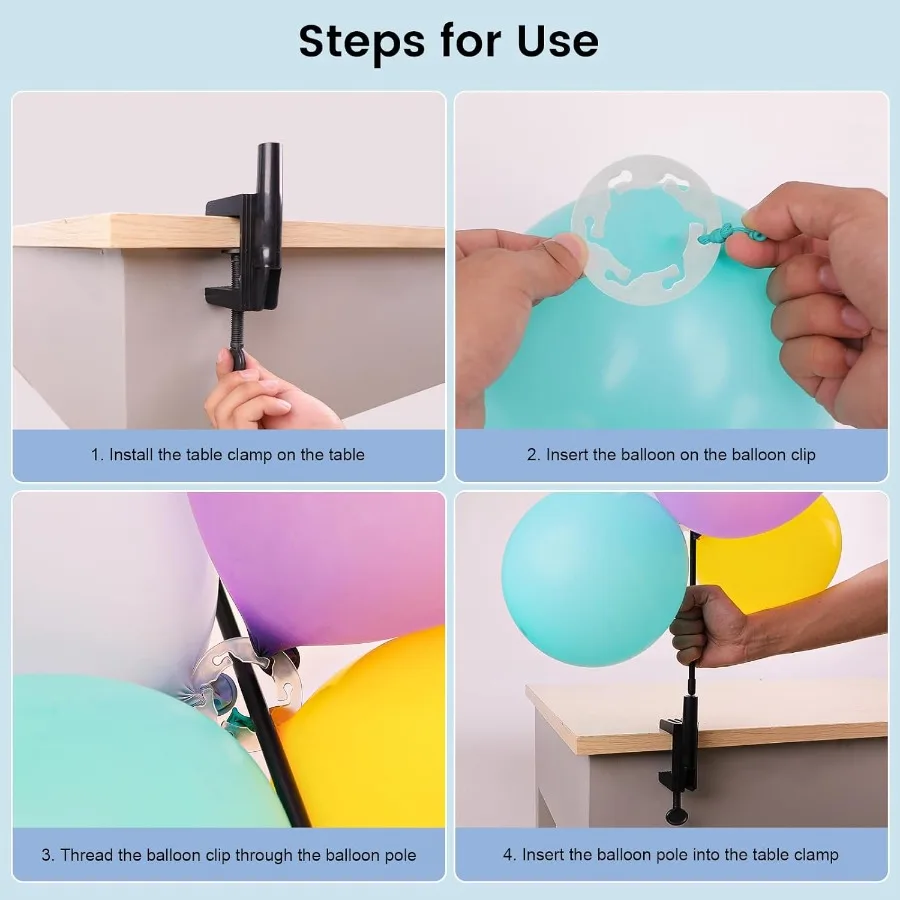 Steps for Use

1. Install the table clamp on the table

2. Insert the balloon on the balloon clip

3. Thread the balloon clip through the balloon pole

4. Insert the balloon pole into the table clamp