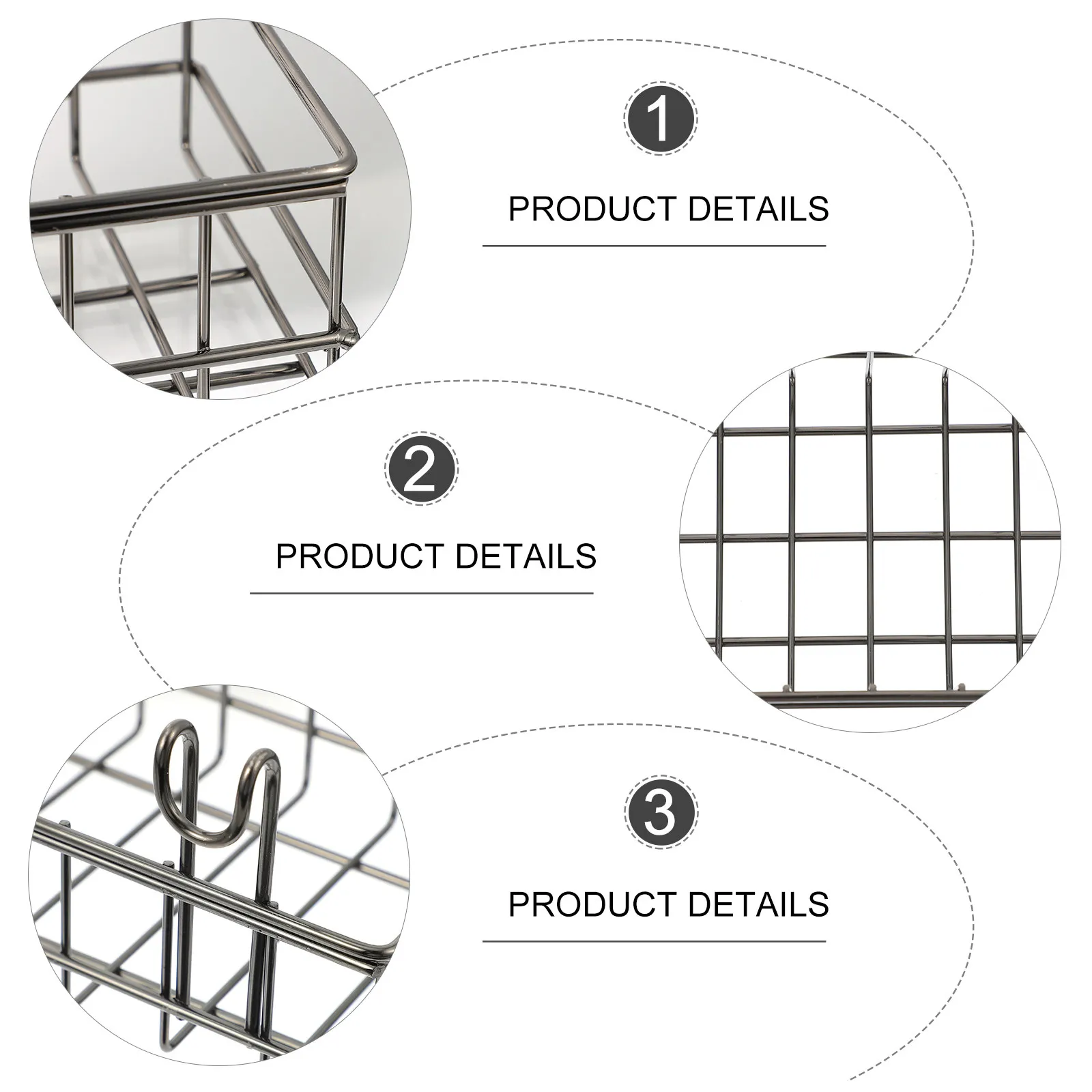 1

PRODUCT DETAILS

2

PRODUCT DETAILS

3

PRODUCT DETAILS