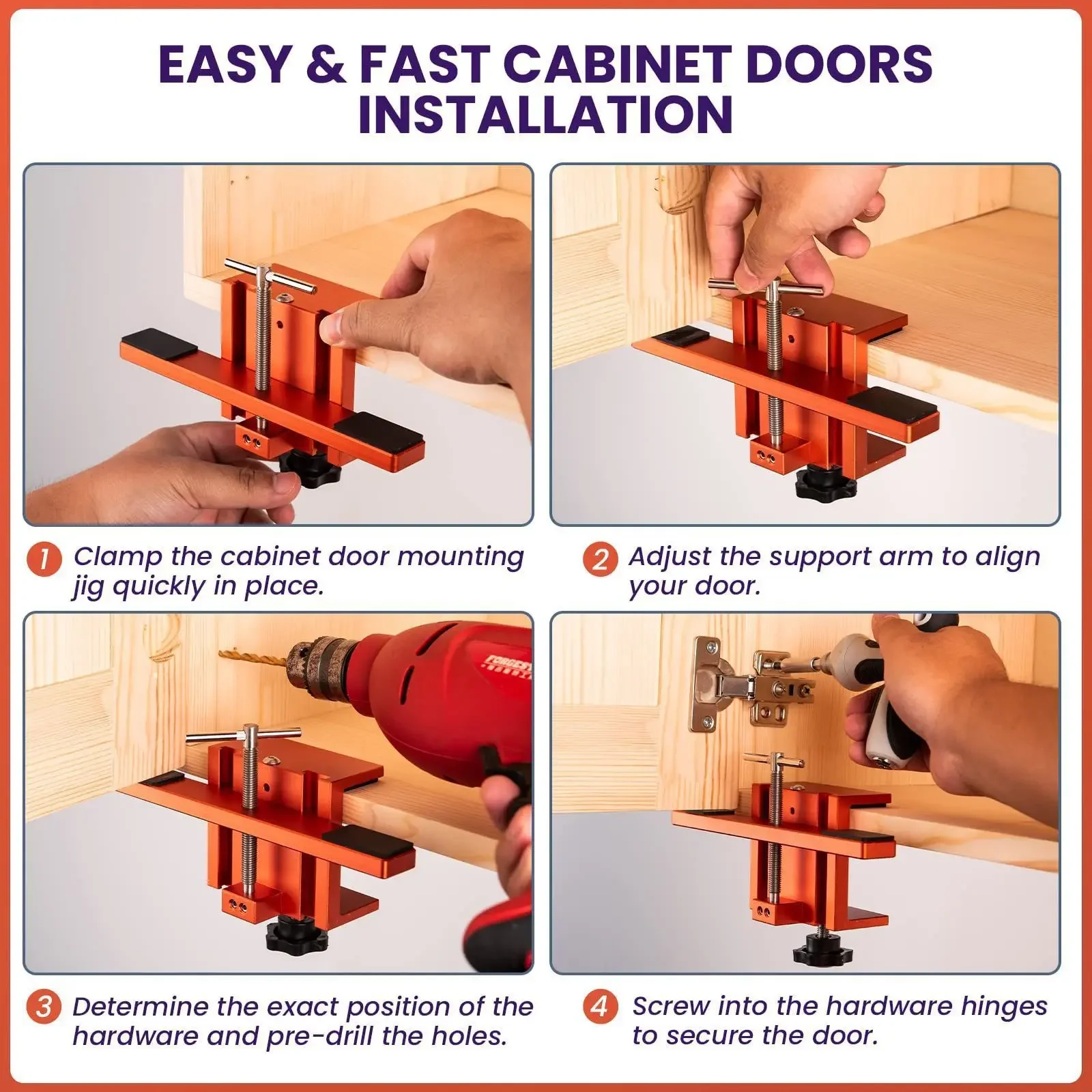 EASY & FAST CABINET DOORS INSTALLATION

1 Clamp the cabinet door mounting jig quickly in place.

2 Adjust the support arm to align your door.

FORGEST

3 Determine the exact position of the hardware and pre-drill the holes.

4 Screw into the hardware hinges to secure the door.