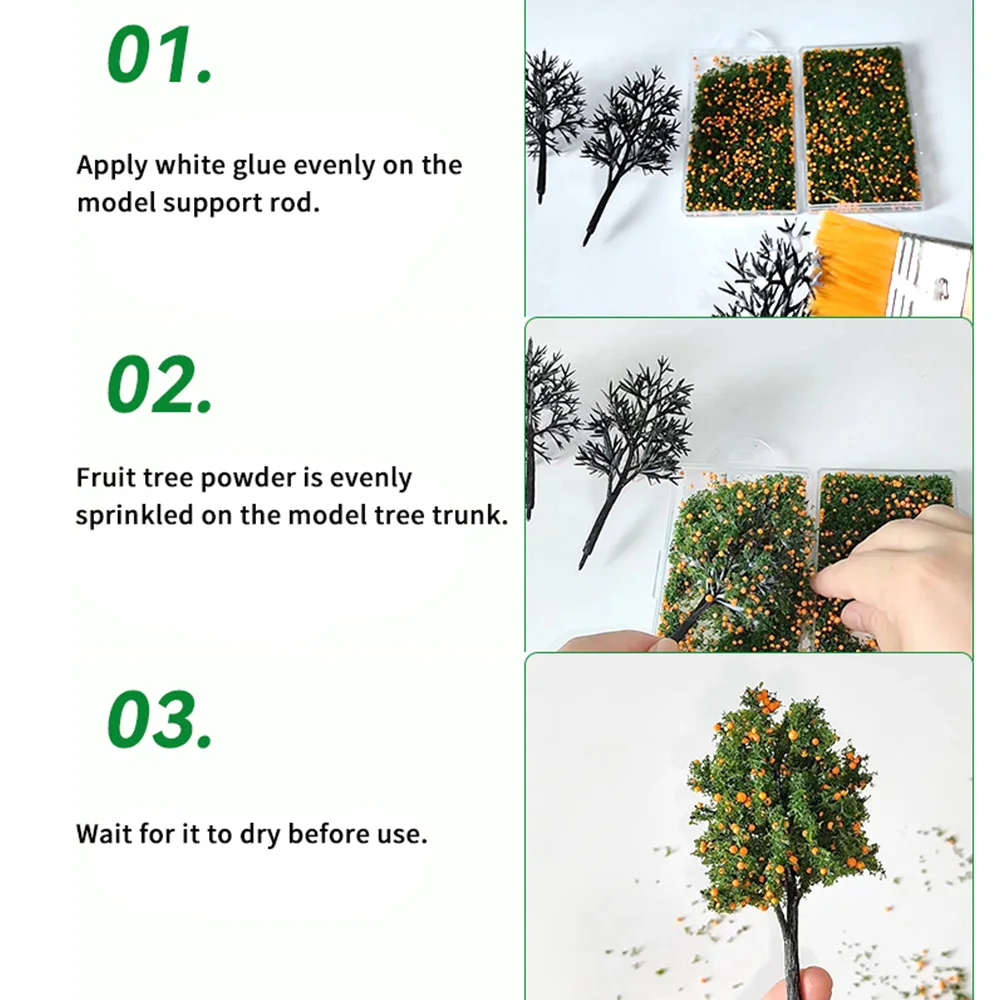 01.

Apply white glue evenly on the model support rod.

02.

Fruit tree powder is evenly sprinkled on the model tree trunk.

03.

Wait for it to dry before use.