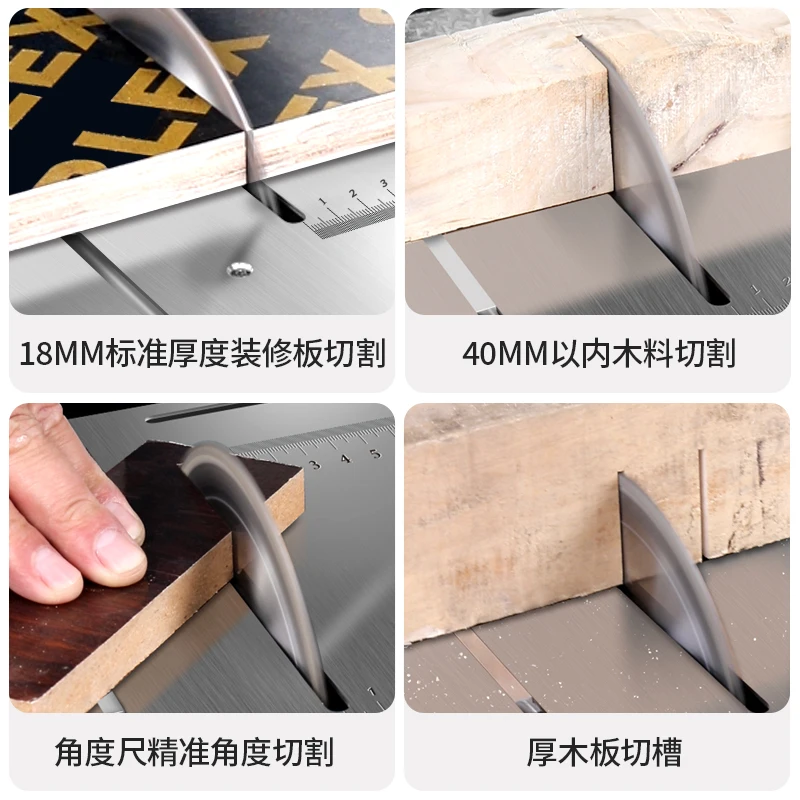 18MM标准厚度装修板切割

40MM以内木料切割

角度尺精准角度切割

厚木板切槽