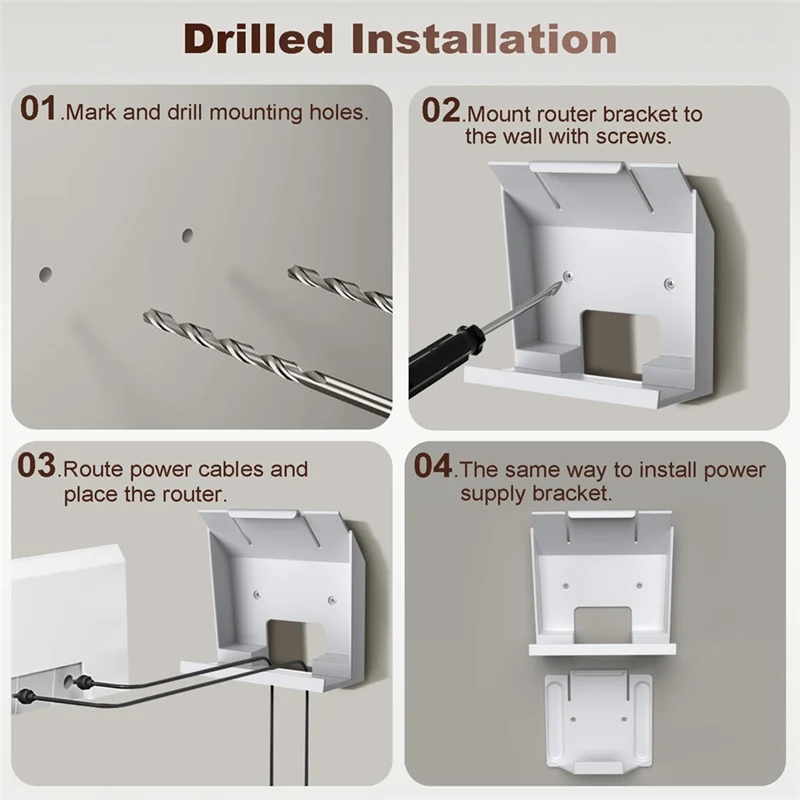 Drilled Installation

01.Mark and drill mounting holes.

02.Mount router bracket to the wall with screws.

03.Route power cables and place the router.

04.The same way to install power supply bracket.