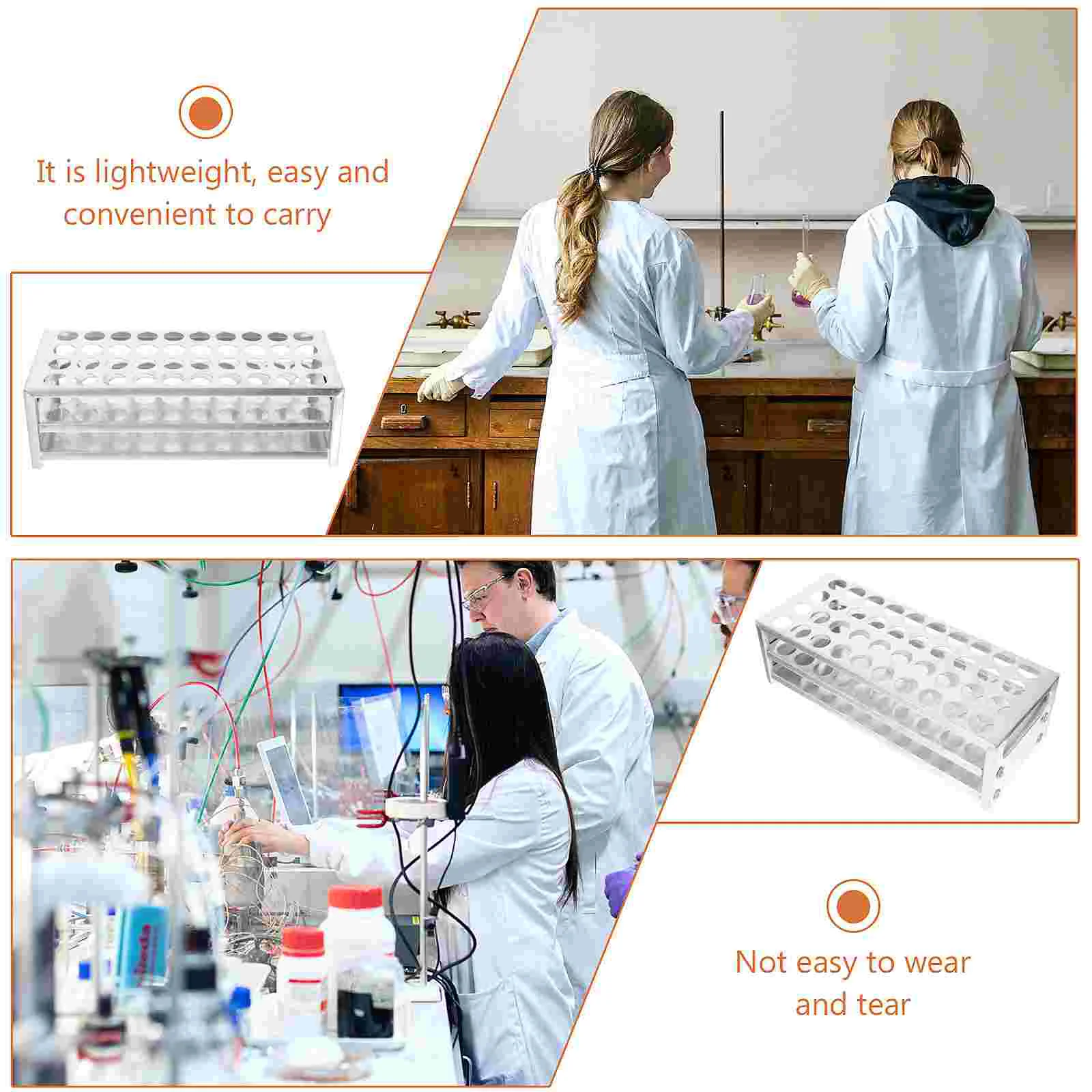 It is lightweight, easy and convenient to carry

Not easy to wear and tear