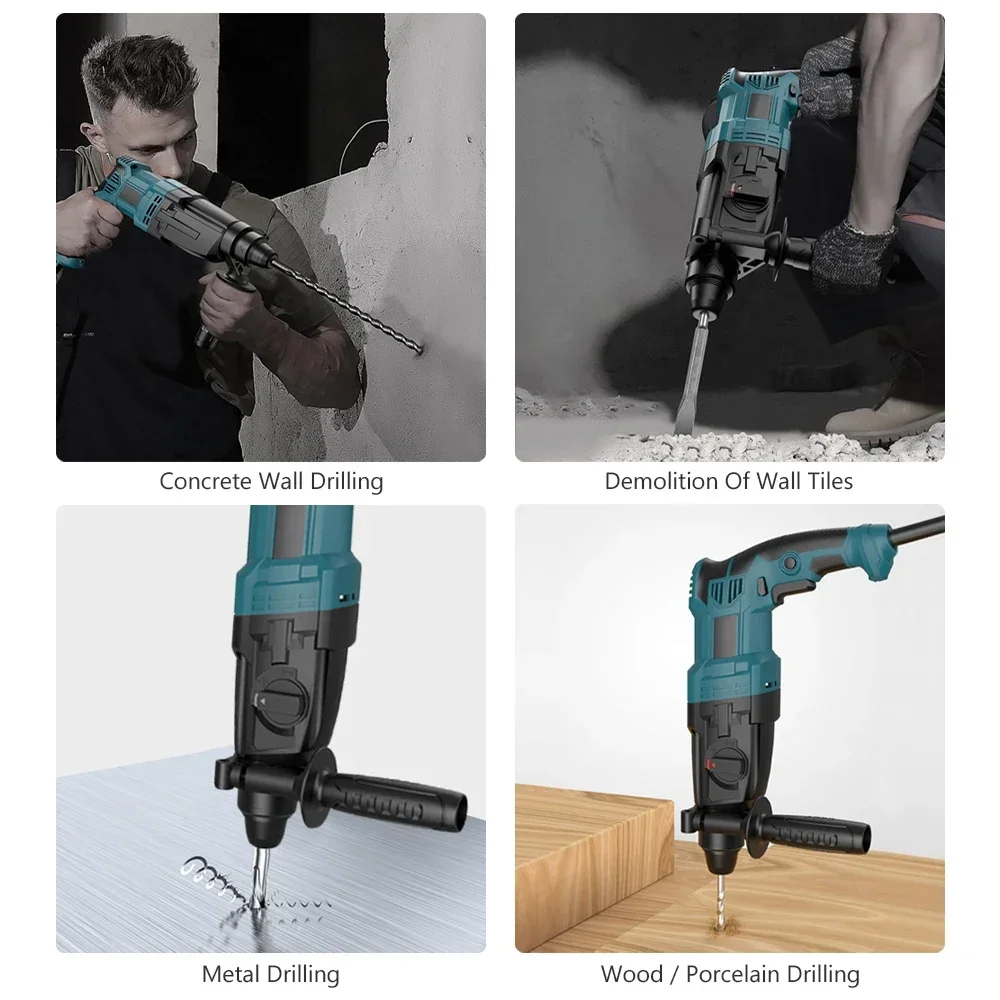 Concrete Wall Drilling

Demolition Of Wall Tiles

Metal Drilling

Wood / Porcelain Drilling