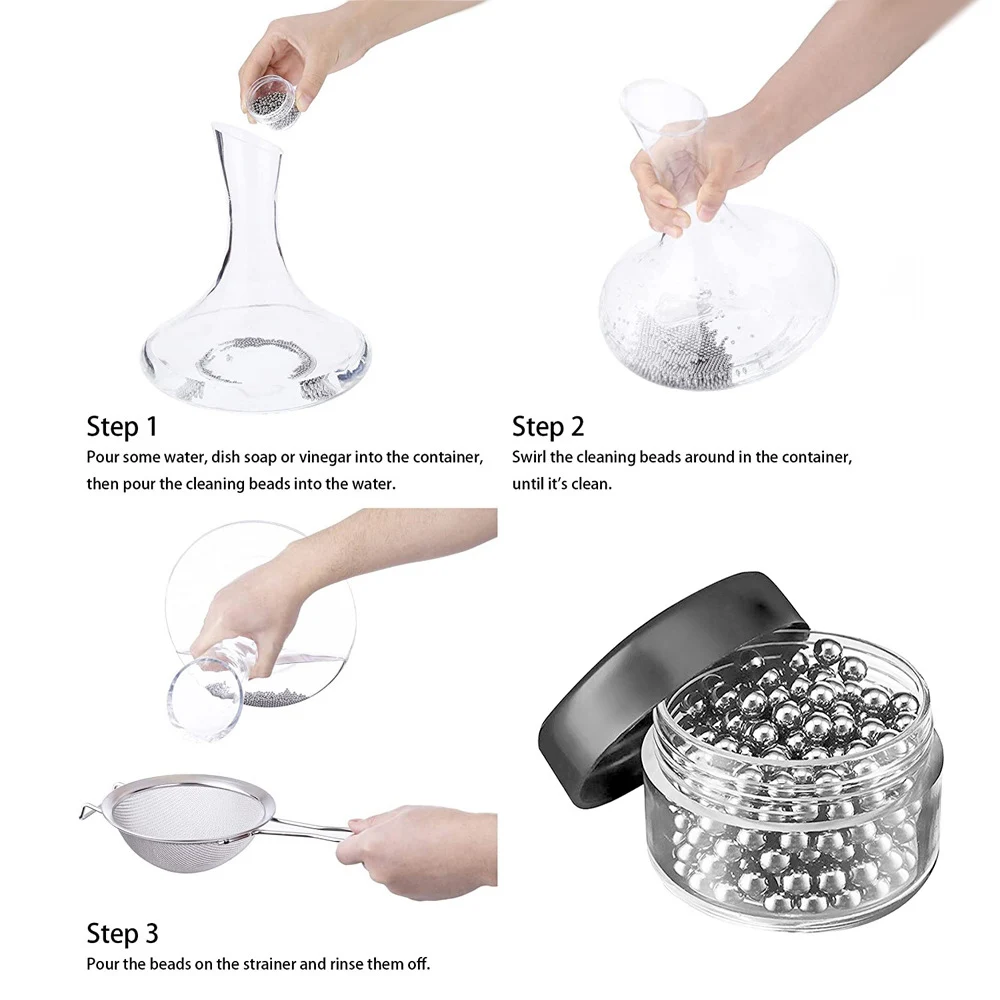 Step 1
Pour some water, dish soap or vinegar into the container, then pour the cleaning beads into the water.

Step 2
Swirl the cleaning beads around in the container, until it's clean.

Step 3
Pour the beads on the strainer and rinse them off.