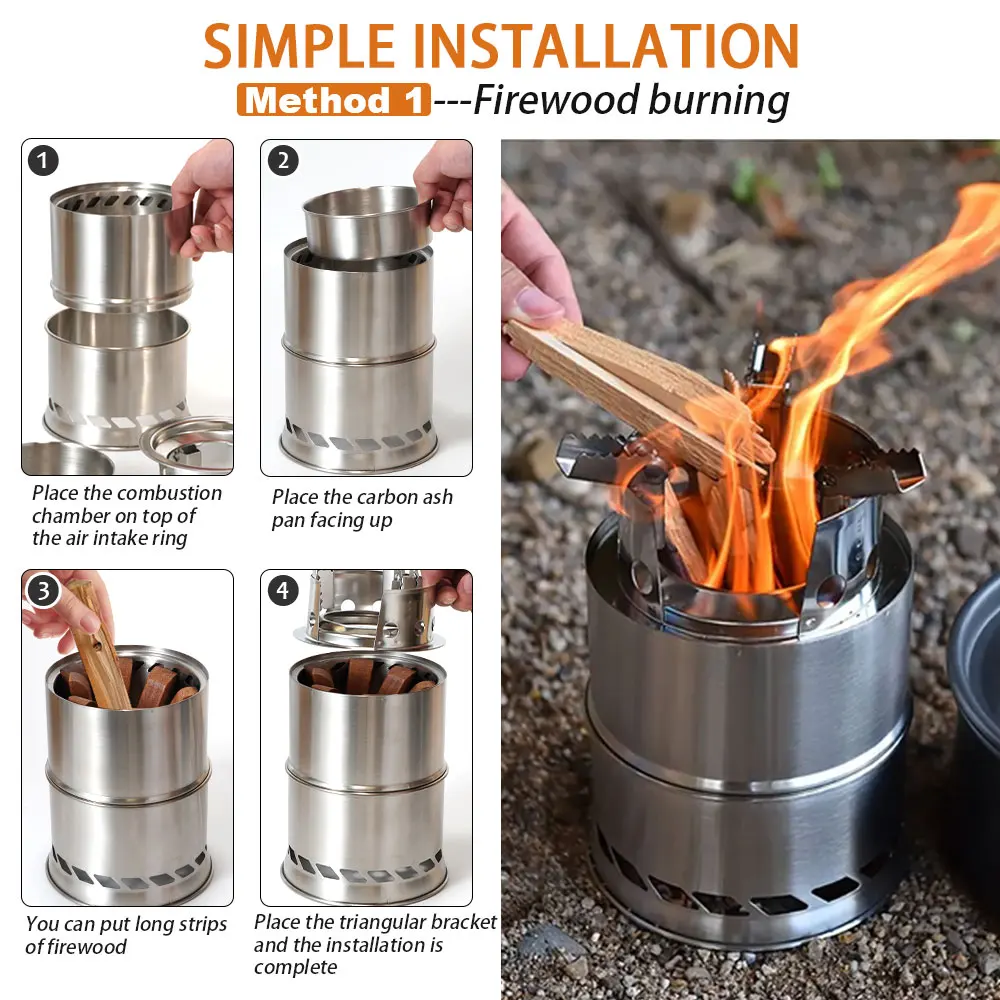 SIMPLE INSTALLATION

Method 1---Firewood burning

1

Place the combustion chamber on top of the air intake ring

2

Place the carbon ash pan facing up

3

You can put long strips of firewood

4

Place the triangular bracket and the installation is complete