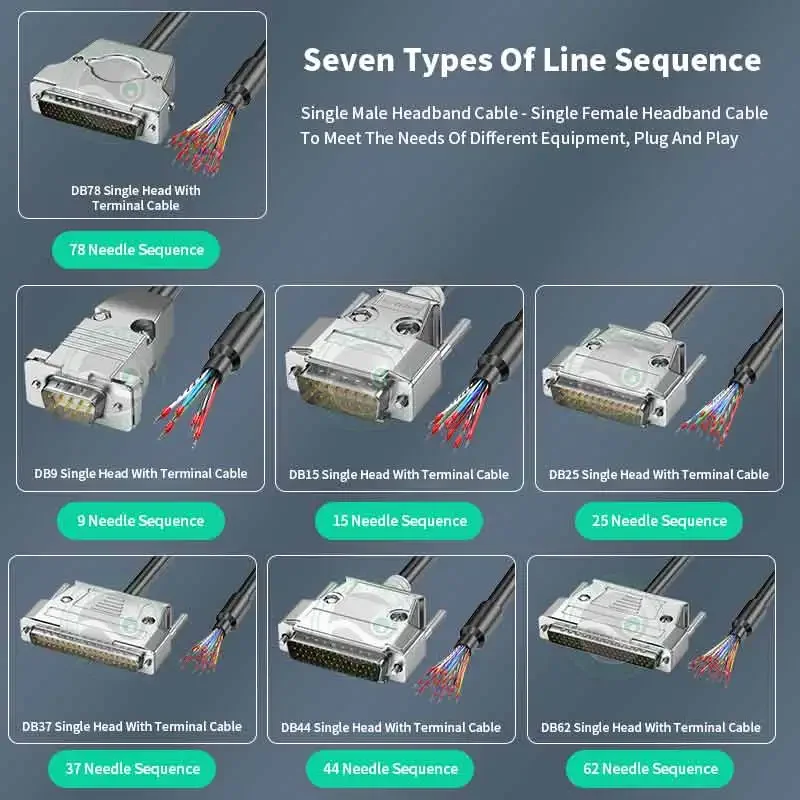 Seven Types Of Line Sequence

Single Male Headband Cable - Single Female Headband Cable To Meet The Needs Of Different Equipment, Plug And Play

DB78 Single Head With Terminal Cable

78 Needle Sequence

DB9 Single Head With Terminal Cable

9 Needle Sequence

DB15 Single Head With Terminal Cable

15 Needle Sequence

DB25 Single Head With Terminal Cable

25 Needle Sequence

DB37 Single Head With Terminal Cable

37 Needle Sequence

DB44 Single Head With Terminal Cable

44 Needle Sequence

DB62 Single Head With Terminal Cable

62 Needle Sequence