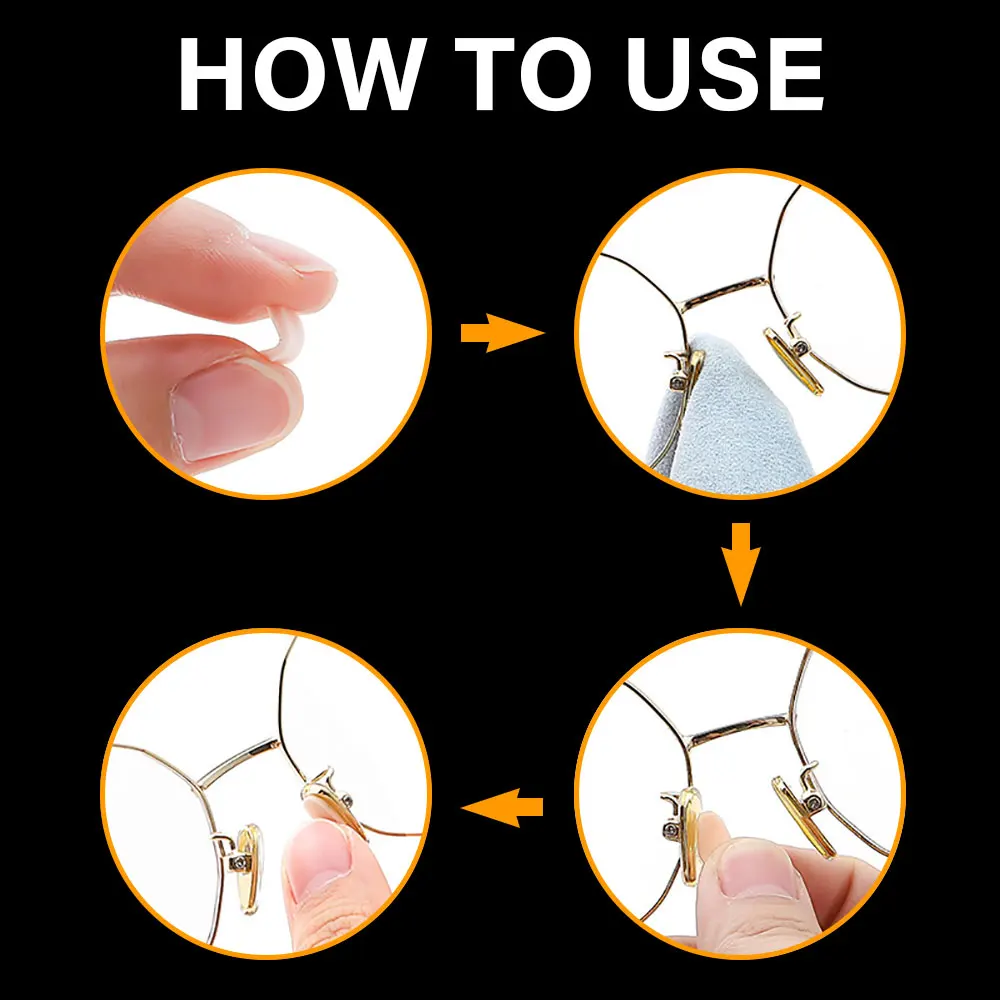 HOW TO USE