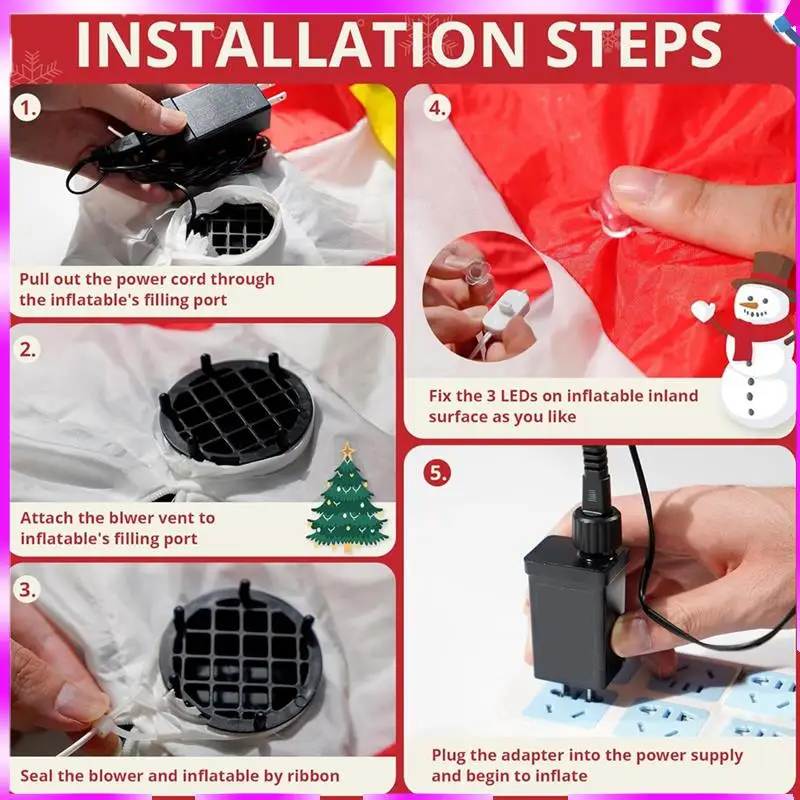 INSTALLATION STEPS

1.

Pull out the power cord through the inflatable's filling port

2.

Attach the blwer vent to inflatable's filling port

3.

Seal the blower and inflatable by ribbon

4.

Fix the 3 LEDs on inflatable inland surface as you like

5.

Plug the adapter into the power supply and begin to inflate